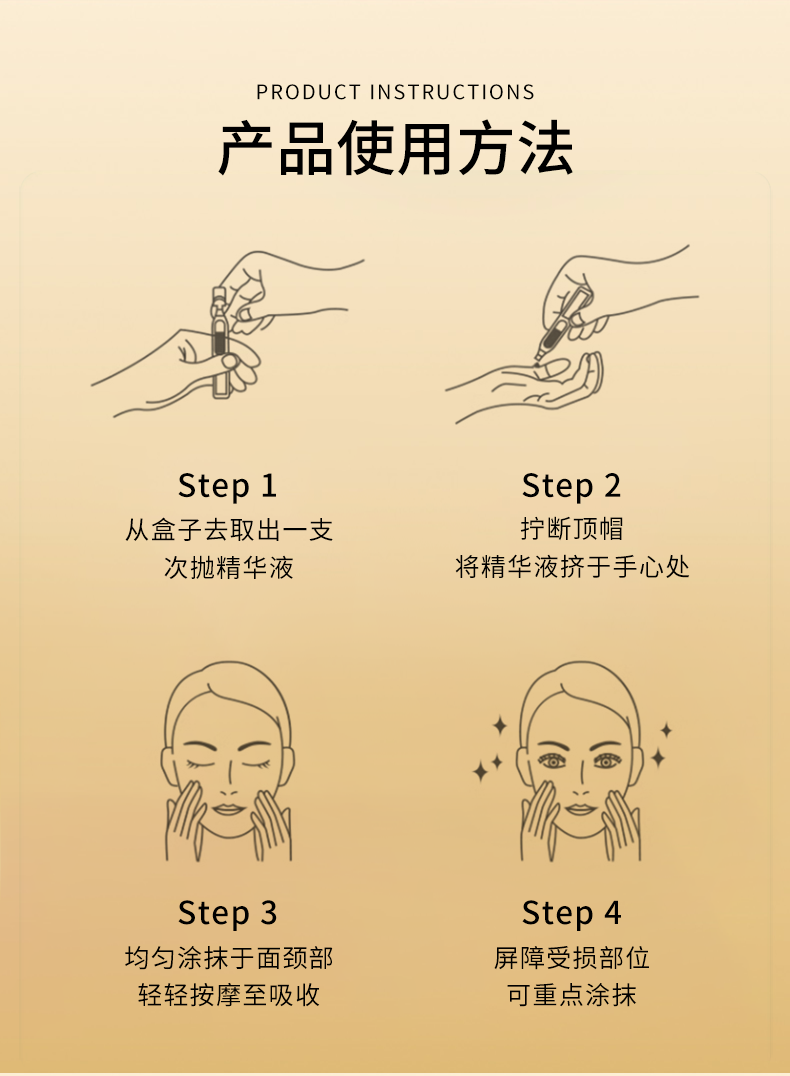 PRODUCT INSTRUCTIONS

产品使用方法

Step 1
从盒子去取出一支
次抛精华液

Step 2
拧断顶帽
将精华液挤于手心处

Step 3
均匀涂抹于面颈部
轻轻按摩至吸收

Step 4
屏障受损部位
可重点涂抹