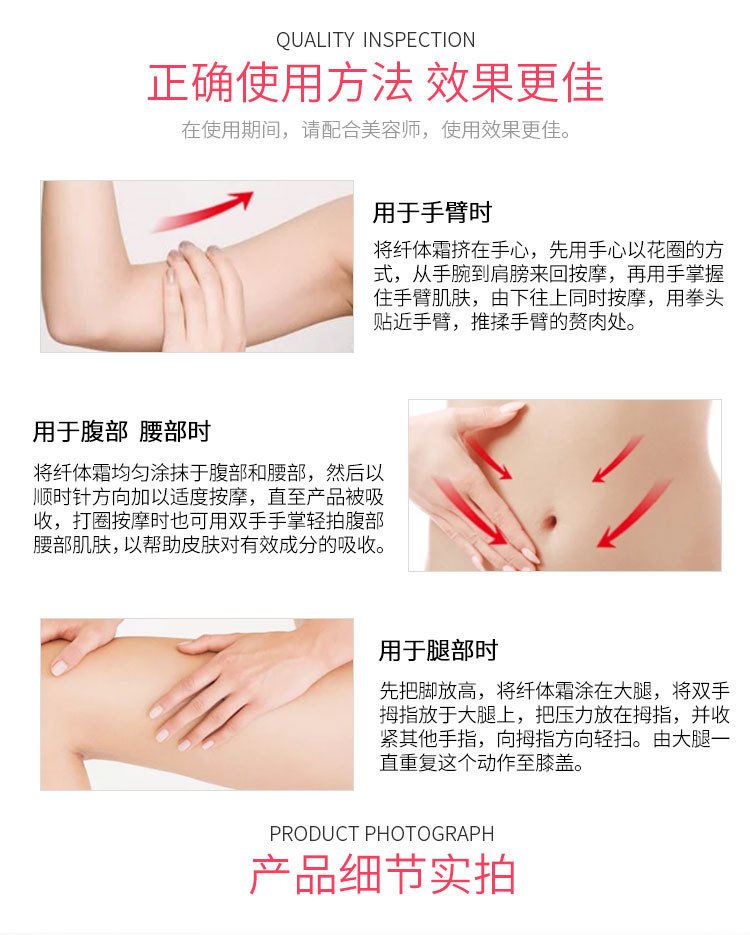 QUALITY INSPECTION

正确使用方法 效果更佳

在使用期间，请配合美容师，使用效果更佳。

用于手臂时

将纤体霜挤在手心，先用手心以花圈的方式，从手腕到肩膀来回按摩，再用手掌握住手臂肌肤，由下往上同时按摩，用拳头贴近手臂，推揉手臂的赘肉处。

用于腹部 腰部时

将纤体霜均匀涂抹于腹部和腰部，然后以顺时针方向加以适度按摩，直至产品被吸收，打圈按摩时也可用双手手掌轻拍腹部腰部肌肤，以帮助皮肤对有效成分的吸收。

用于腿部时

先把脚放高，将纤体霜涂在大腿，将双手拇指放于大腿上，把压力放在拇指，并收紧其他手指，向拇指方向轻扫。由大腿一直重复这个动作至膝盖。

PRODUCT PHOTOGRAPH

产品细节实拍