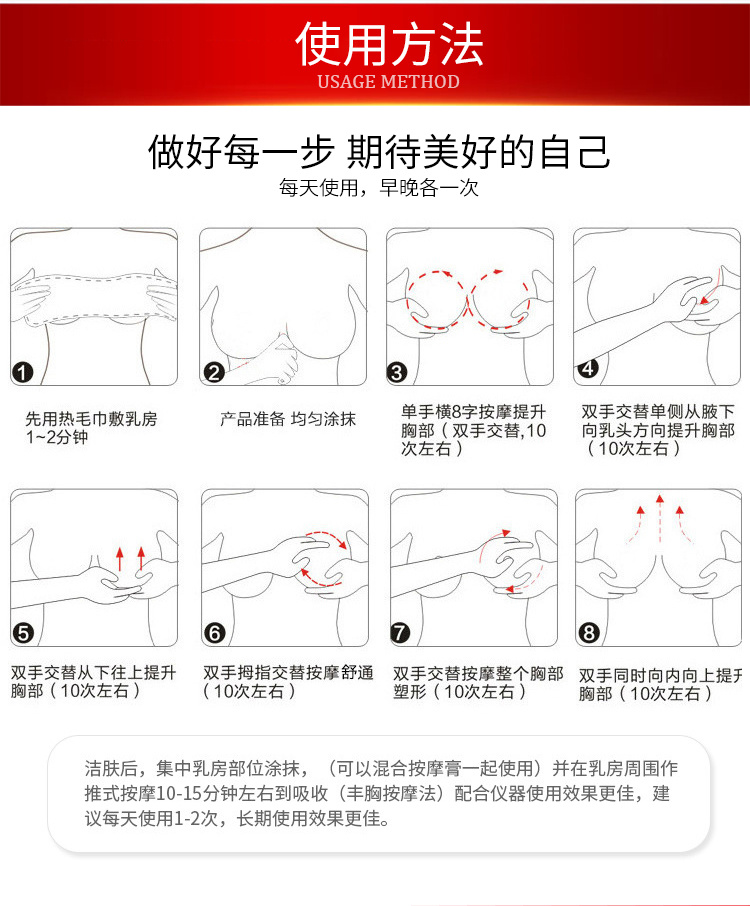 使用方法
USAGE METHOD

做好每一步 期待美好的自己
每天使用，早晚各一次

1
先用热毛巾敷乳房1~2分钟

2
产品准备 均匀涂抹

3
单手横8字按摩提升胸部（双手交替,10次左右）

4
双手交替单侧从腋下向乳头方向提升胸部（10次左右）

5
双手交替从下往上提升胸部（10次左右）

6
双手拇指交替按摩舒通（10次左右）

7
双手交替按摩整个胸部塑形（10次左右）

8
双手同时向内向上提升胸部（10次左右）

洁肤后，集中乳房部位涂抹，（可以混合按摩膏一起使用）并在乳房周围作推式按摩10-15分钟左右到吸收（丰胸按摩法）配合仪器使用效果更佳，建议每天使用1-2次，长期使用效果更佳。