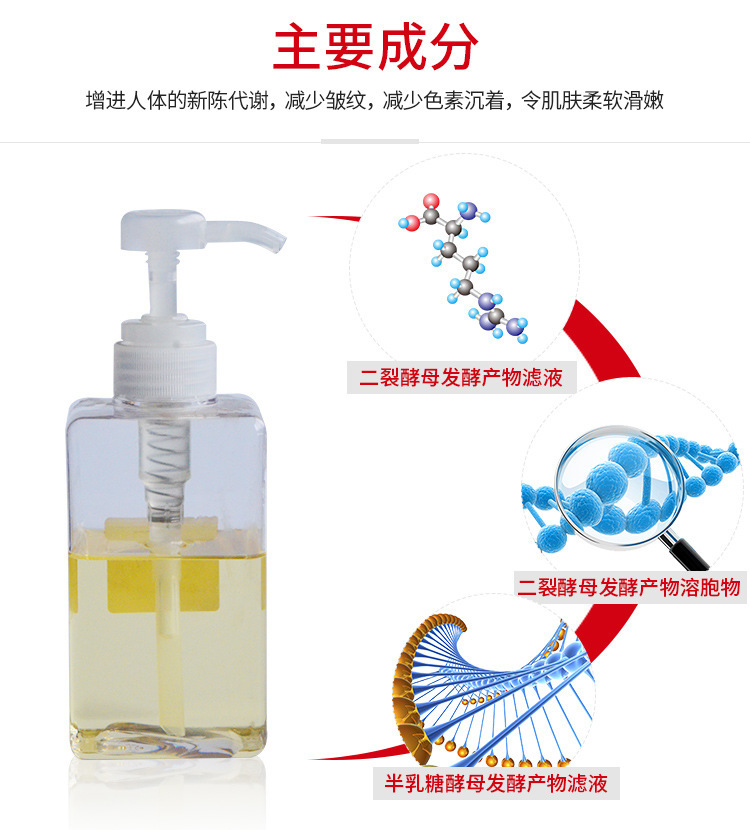 主要成分

增进人体的新陈代谢，减少皱纹，减少色素沉着，令肌肤柔软滑嫩

二裂酵母发酵产物滤液

二裂酵母发酵产物溶胞物

半乳糖酵母发酵产物滤液