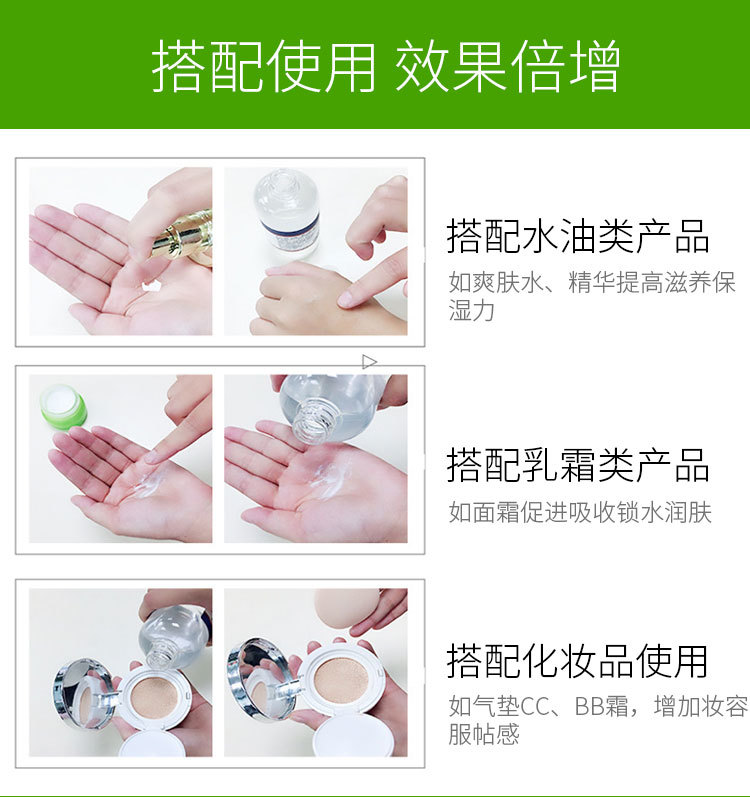 搭配使用 效果倍增

搭配水油类产品

如爽肤水、精华提高滋养保湿力

搭配乳霜类产品

如面霜促进吸收锁水润肤

搭配化妆品使用

如气垫CC、BB霜，增加妆容服帖感