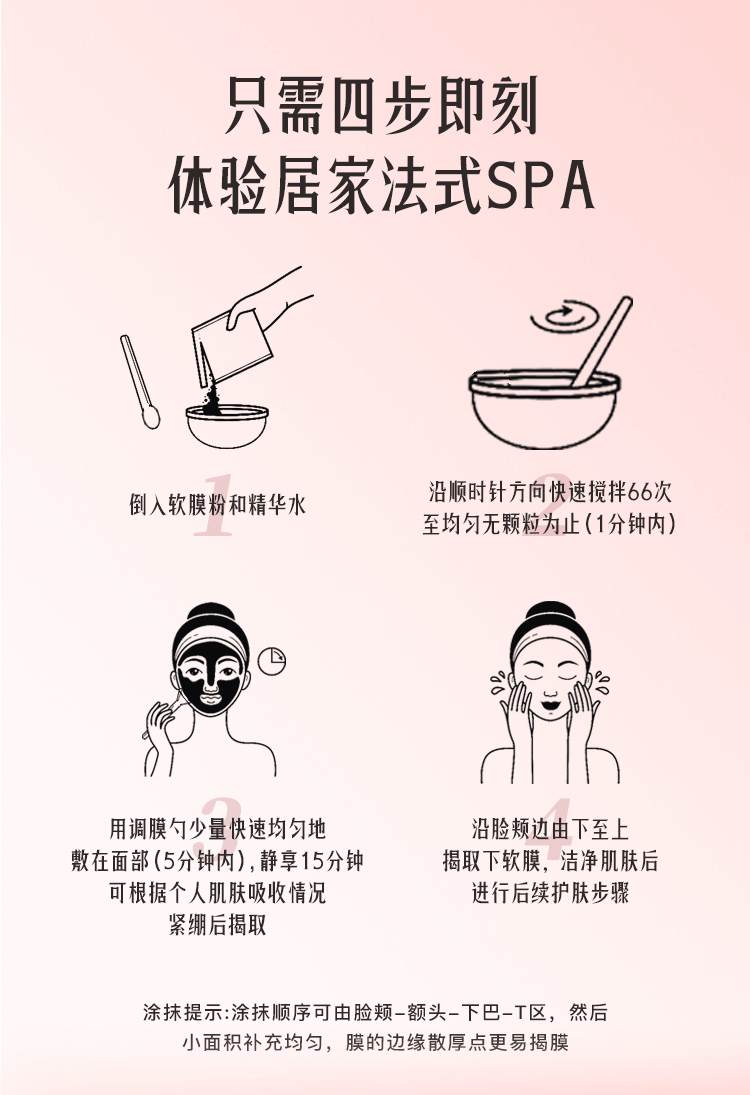 只需四步即刻
体验居家法式SPA

1
倒入软膜粉和精华水

2
沿顺时针方向快速搅拌66次
至均匀无颗粒为止(1分钟内)

3
用调膜勺少量快速均匀地
敷在面部(5分钟内),静享15分钟
可根据个人肌肤吸收情况
紧绷后揭取

4
沿脸颊边由下至上
揭取下软膜，洁净肌肤后
进行后续护肤步骤

涂抹提示:涂抹顺序可由脸颊-额头-下巴-T区，然后
小面积补充均匀，膜的边缘散厚点更易揭膜