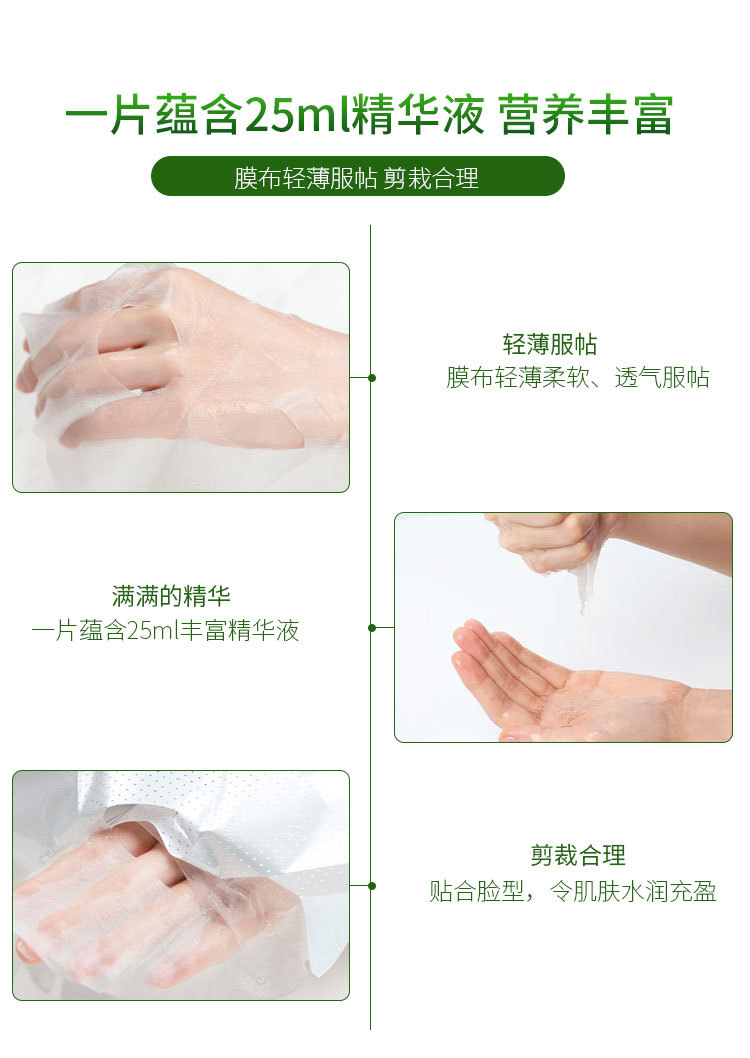 一片蕴含25ml精华液 营养丰富

膜布轻薄服帖 剪裁合理

轻薄服帖
膜布轻薄柔软、透气服帖

满满的精华
一片蕴含25ml丰富精华液

剪裁合理
贴合脸型，令肌肤水润充盈