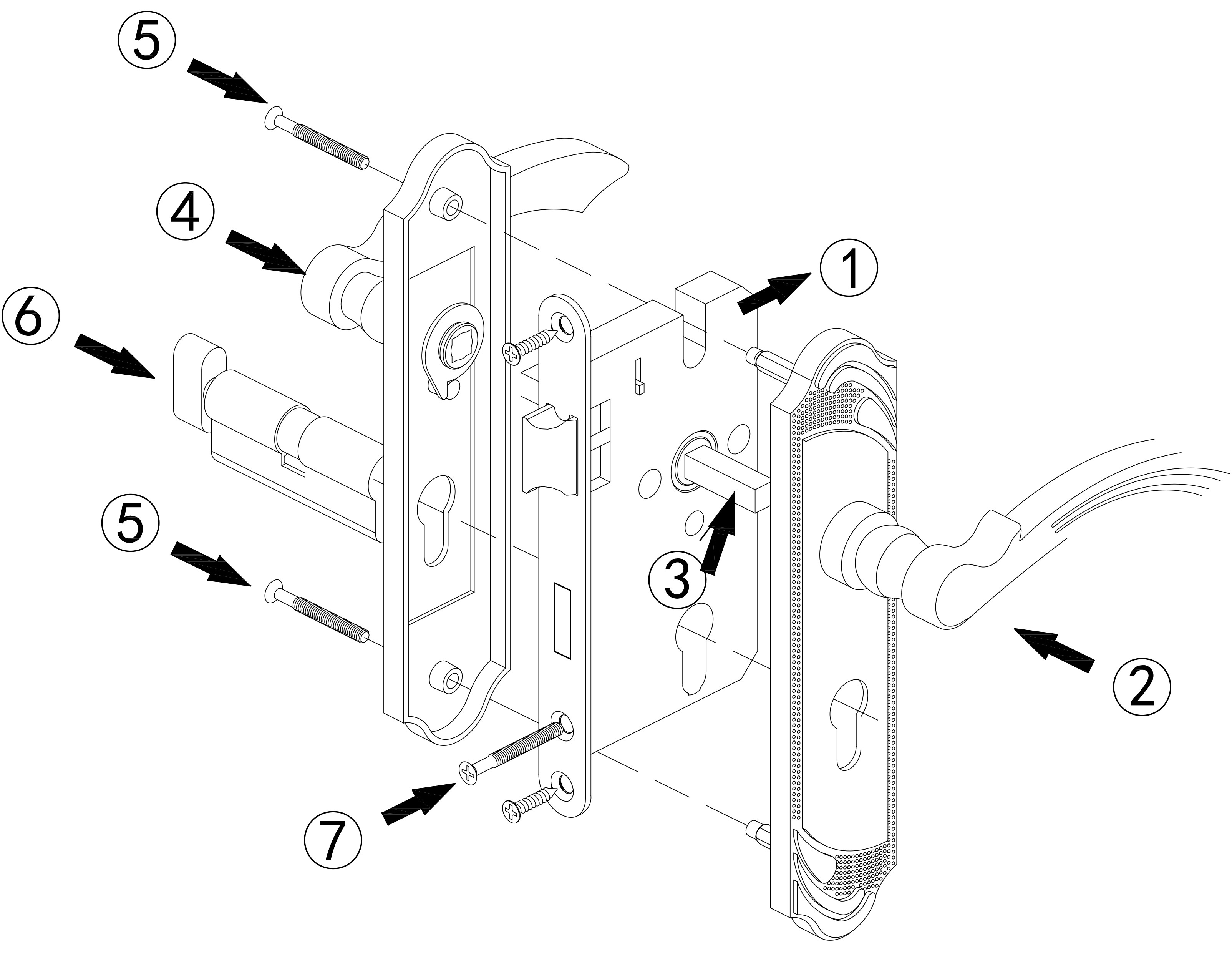 5

4

1

6

5

3

2

7