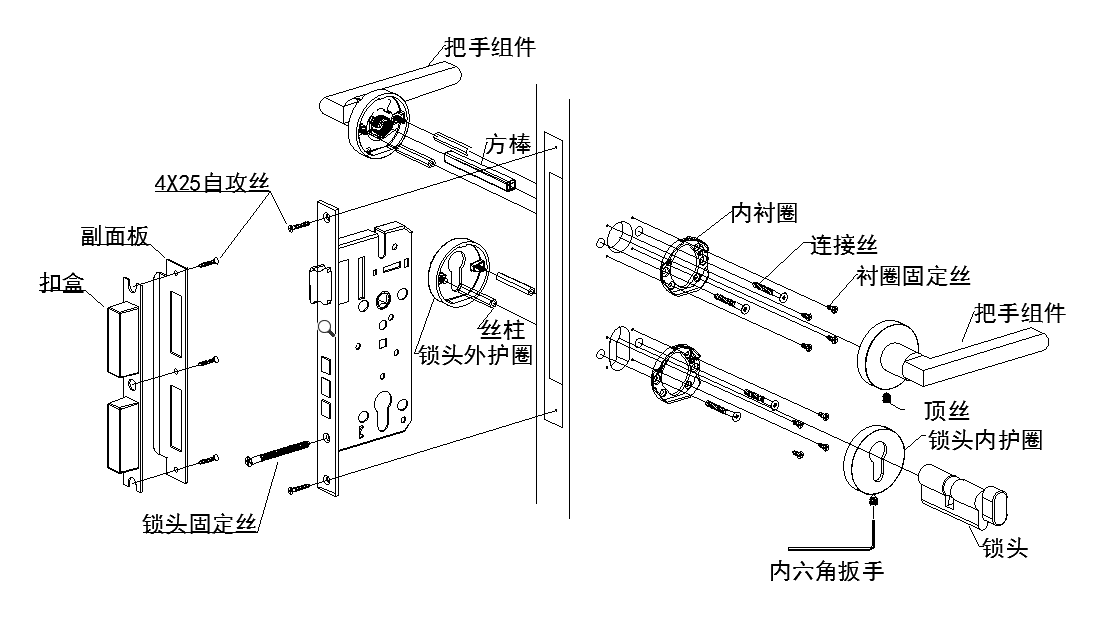 把手组件
方棒
4X25自攻丝
副面板
扣盒
丝柱
锁头外护圈
锁头固定丝
内衬圈
连接丝
衬圈固定丝
把手组件
顶丝
锁头内护圈
锁头
内六角扳手