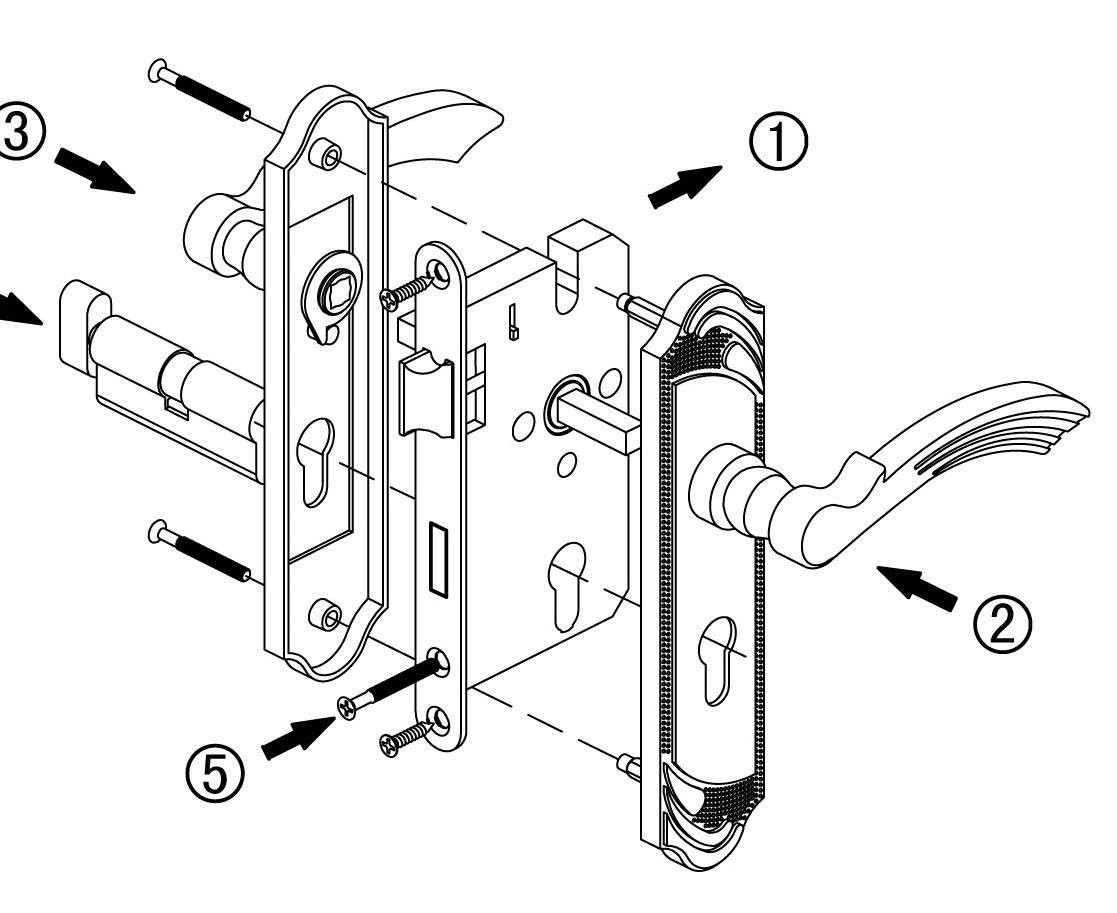 ③
①
②
⑤