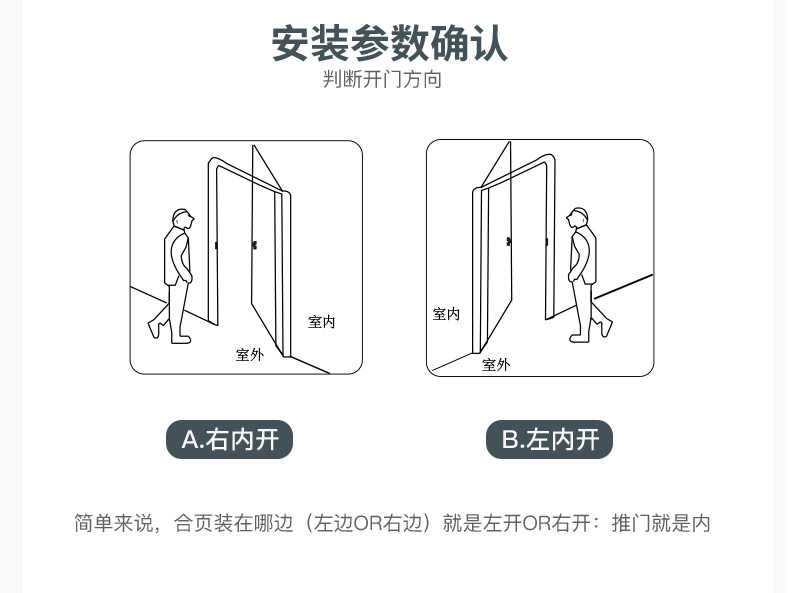 安装参数确认
判断开门方向

室内
室外

室内
室外

A.右内开

B.左内开

简单来说，合页装在哪边（左边OR右边）就是左开OR右开：推门就是内