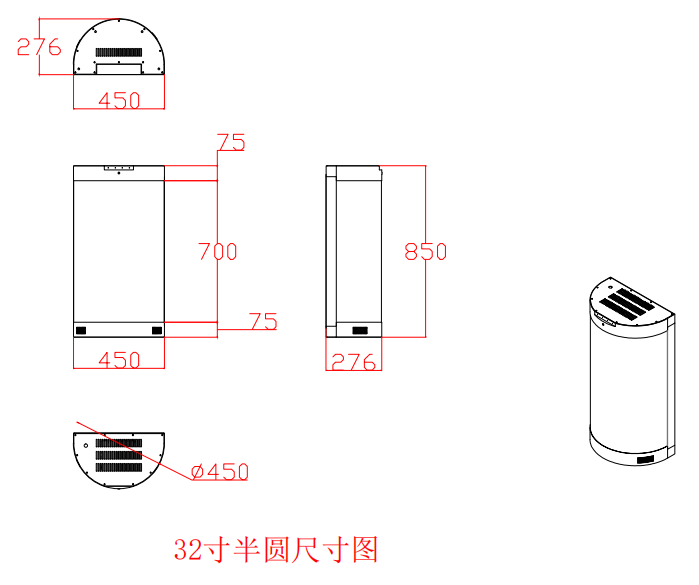 276

450

75

700

75

450

850

276

ø450

32寸半圆尺寸图