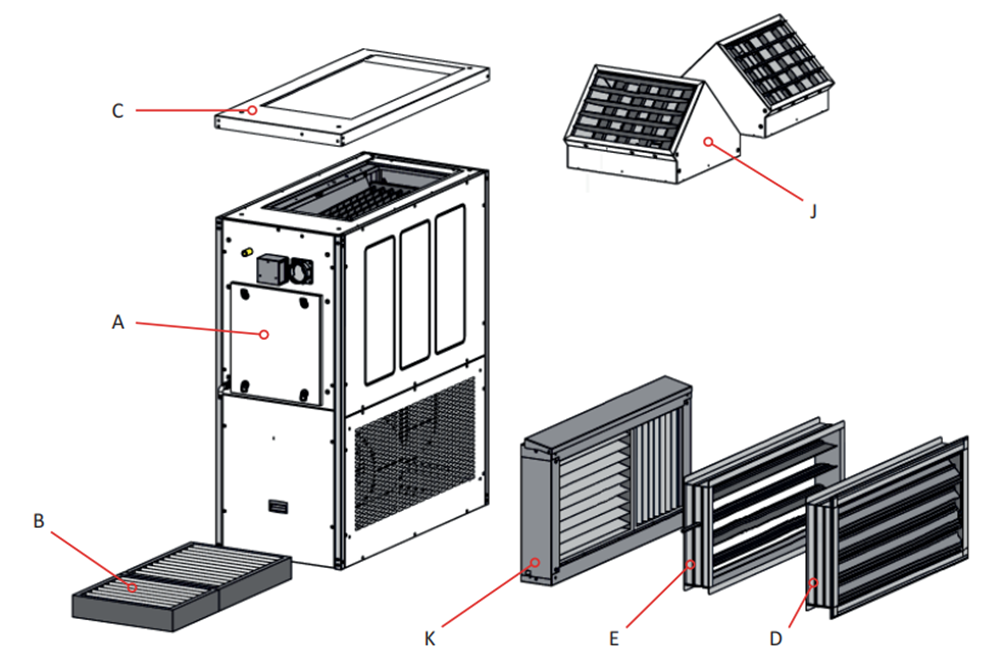 C
J
A
B
K
E
D