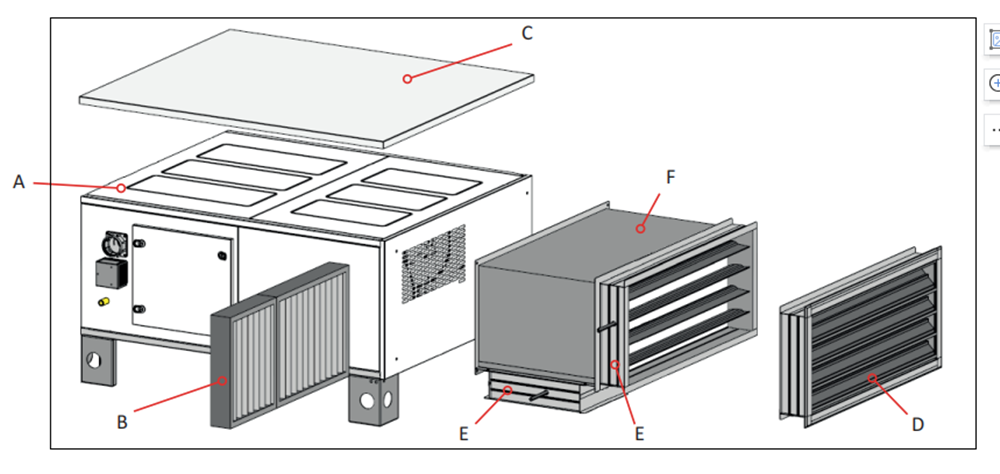 C
A
F
B
E
E
D