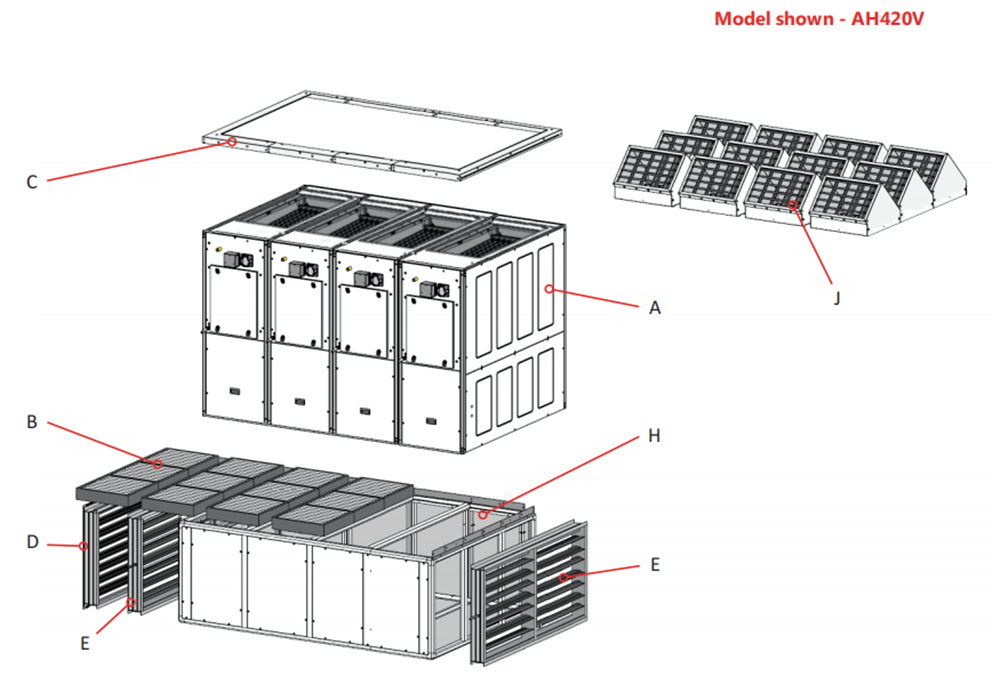 Model shown - AH420V

C

J

A

B

H

D

E

E