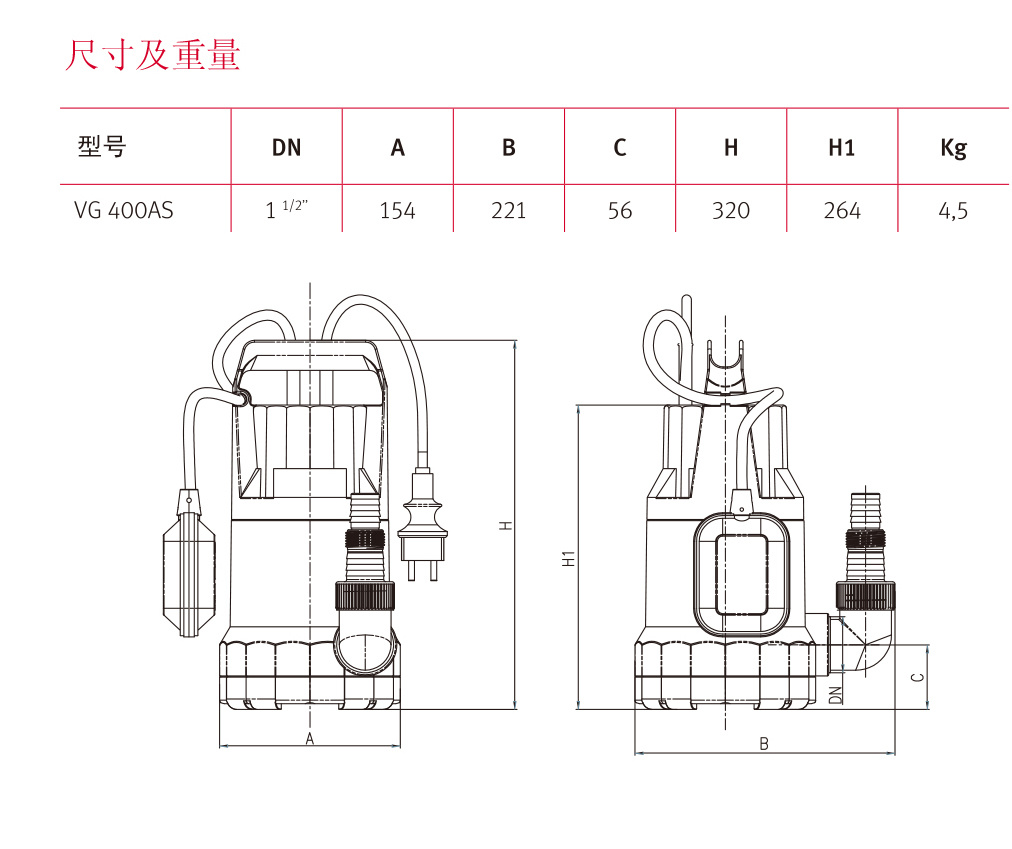 尺寸及重量

| 型号 | DN | A | B | C | H | H1 | Kg |
|---|---|---|---|---|---|---|---|
| VG 400AS | 1 $^{1/2"}$ | 154 | 221 | 56 | 320 | 264 | 4,5 |

H
A
H1
DN
C
B