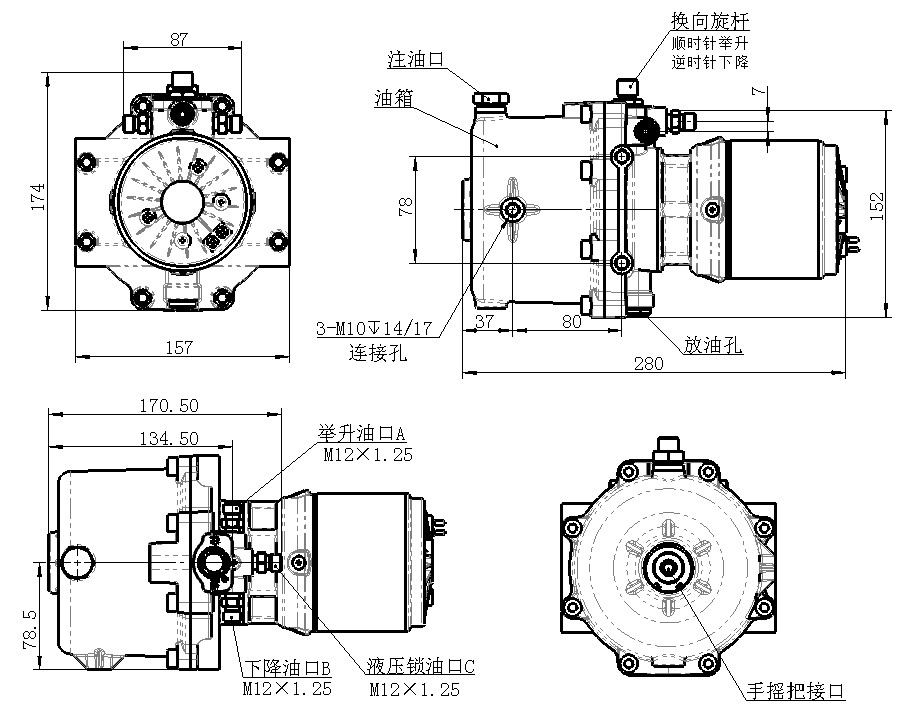 87

174

157

注油口

油箱

换向旋杆
顺时针举升
逆时针下降

7

78

152

3-M10↧14/17
连接孔

37

80

放油孔

280

170.50

134.50

举升油口A
M12×1.25

78.5

下降油口B
M12×1.25

液压锁油口C
M12×1.25

手摇把接口