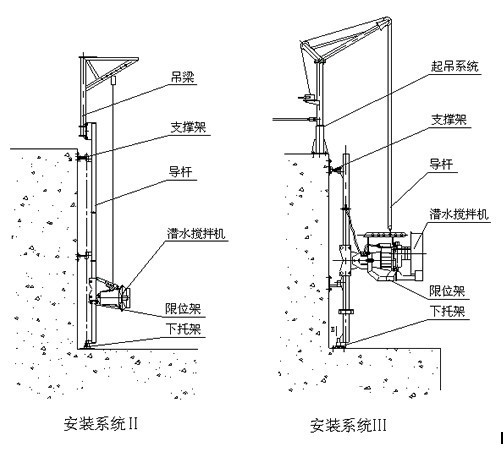 吊梁
支撑架
导杆
潜水搅拌机
限位架
下托架
安装系统II

起吊系统
支撑架
导杆
潜水搅拌机
限位架
下托架
安装系统III