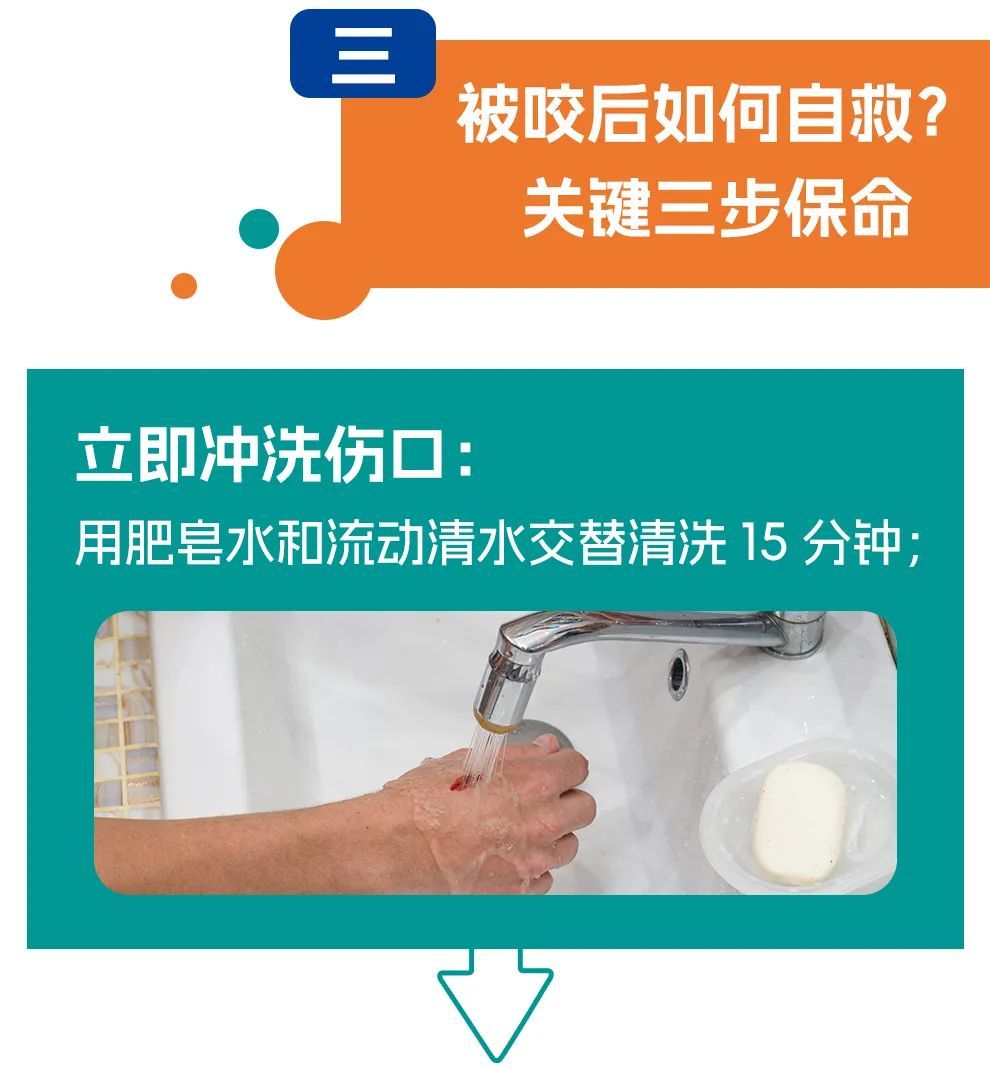 三

被咬后如何自救？
关键三步保命

立即冲洗伤口：
用肥皂水和流动清水交替清洗 15 分钟；