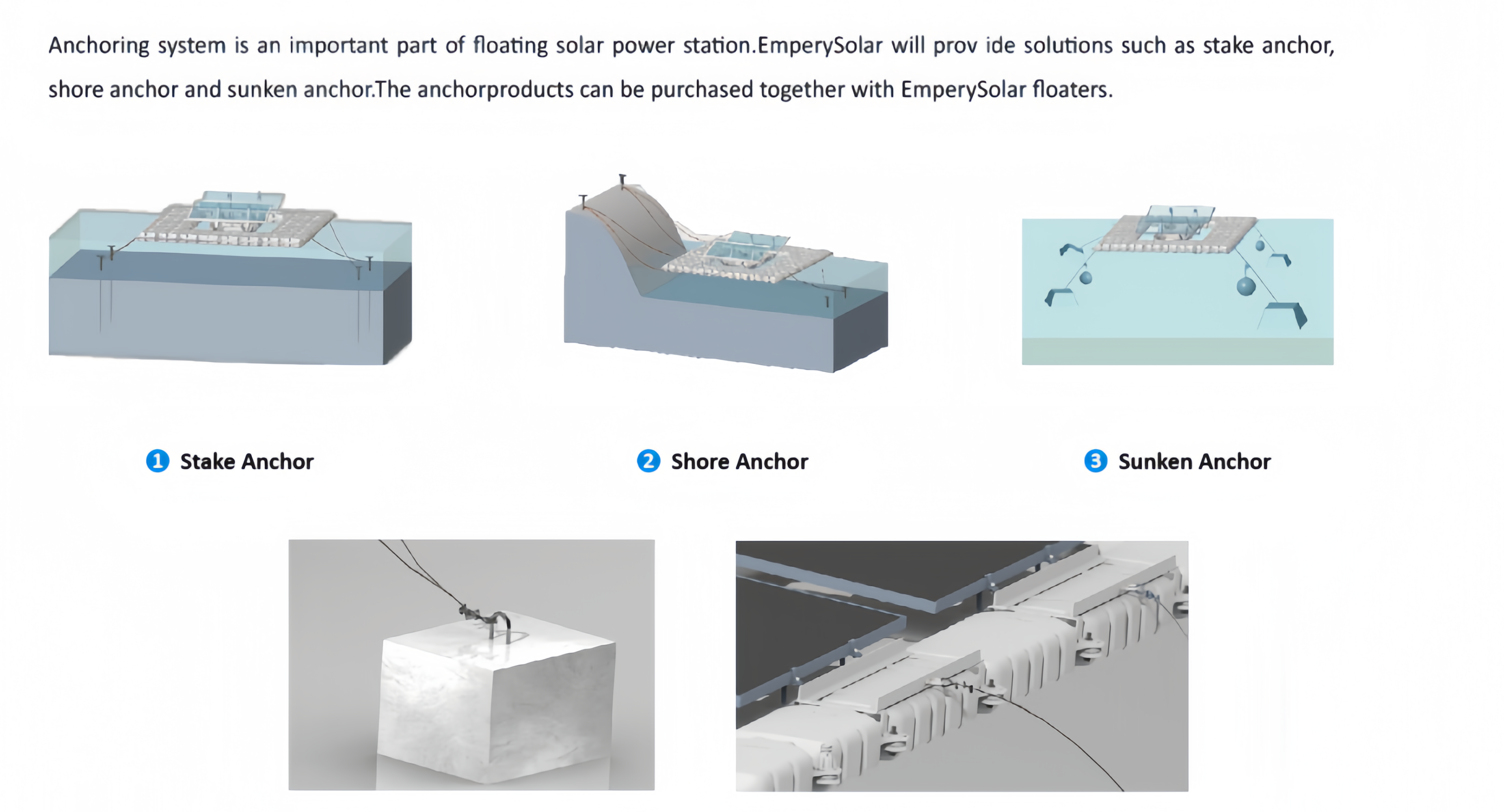 Anchoring system is an important part of floating solar power station.EmperySolar will prov ide solutions such as stake anchor, shore anchor and sunken anchor.The anchorproducts can be purchased together with EmperySolar floaters.

1 Stake Anchor

2 Shore Anchor

3 Sunken Anchor