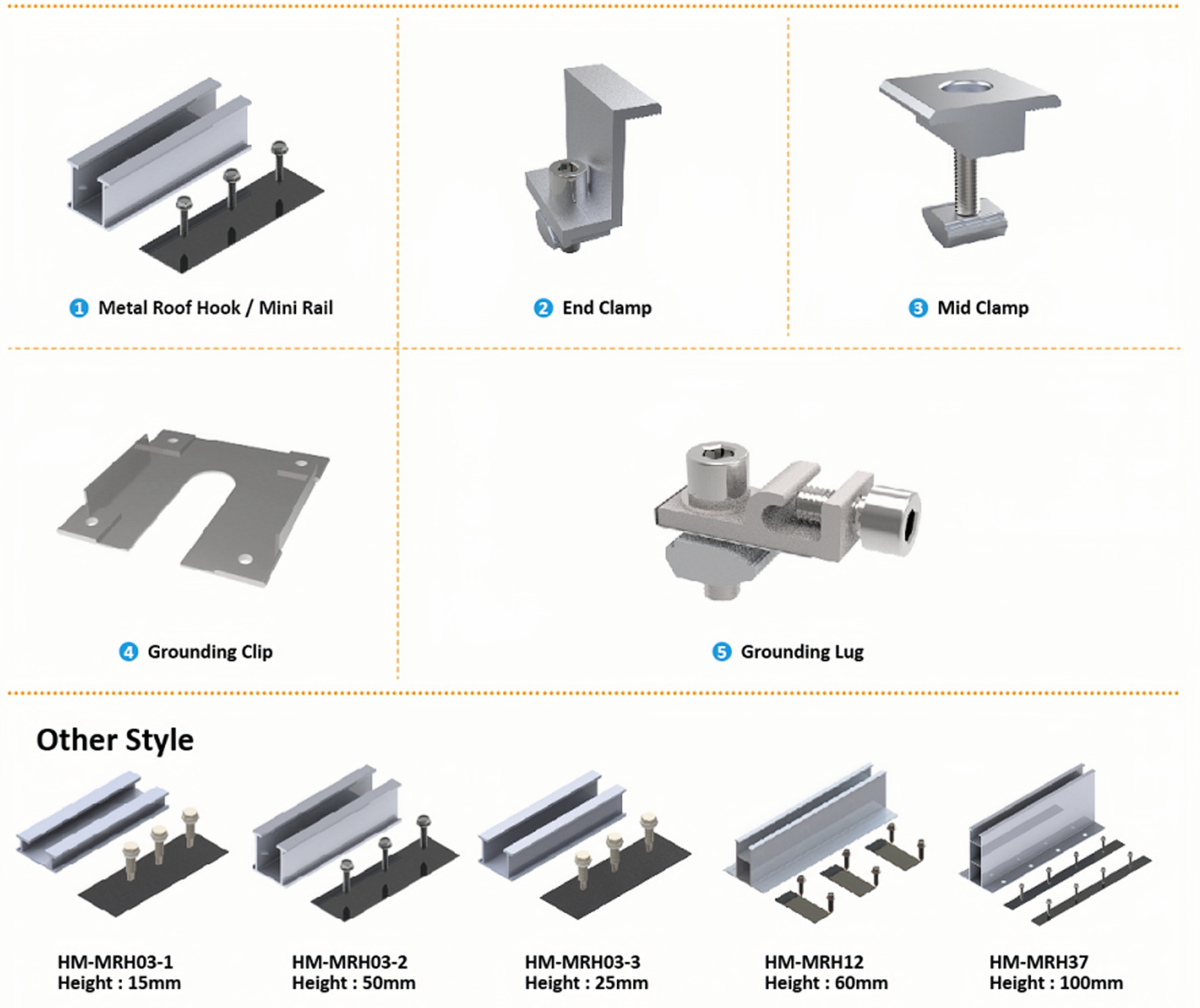 1 Metal Roof Hook / Mini Rail

2 End Clamp

3 Mid Clamp

4 Grounding Clip

5 Grounding Lug

Other Style

HM-MRH03-1
Height : 15mm

HM-MRH03-2
Height : 50mm

HM-MRH03-3
Height : 25mm

HM-MRH12
Height : 60mm

HM-MRH37
Height : 100mm