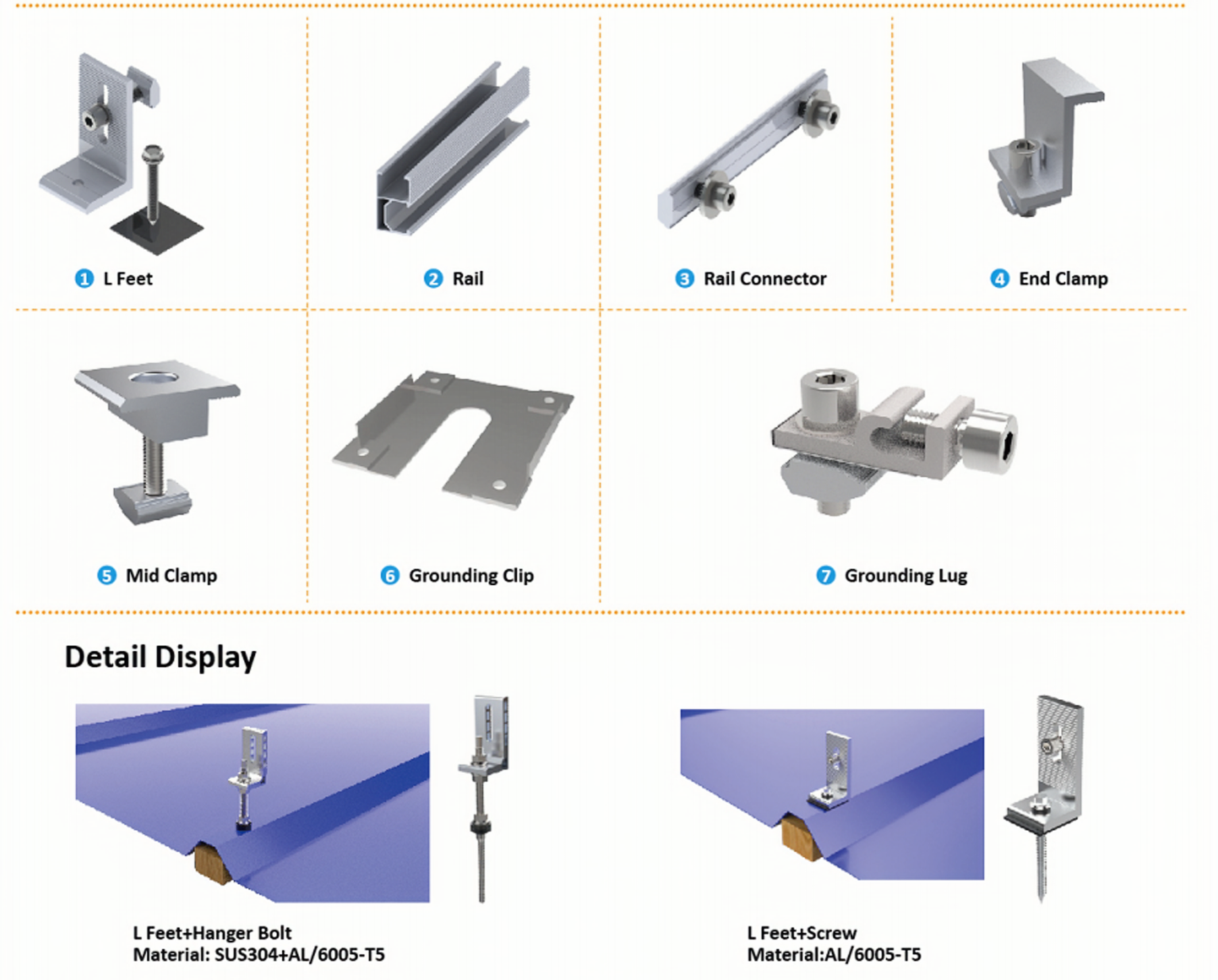 1 L Feet

2 Rail

3 Rail Connector

4 End Clamp

5 Mid Clamp

6 Grounding Clip

7 Grounding Lug

Detail Display

L Feet+Hanger Bolt
Material: SUS304+AL/6005-T5

L Feet+Screw
Material:AL/6005-T5