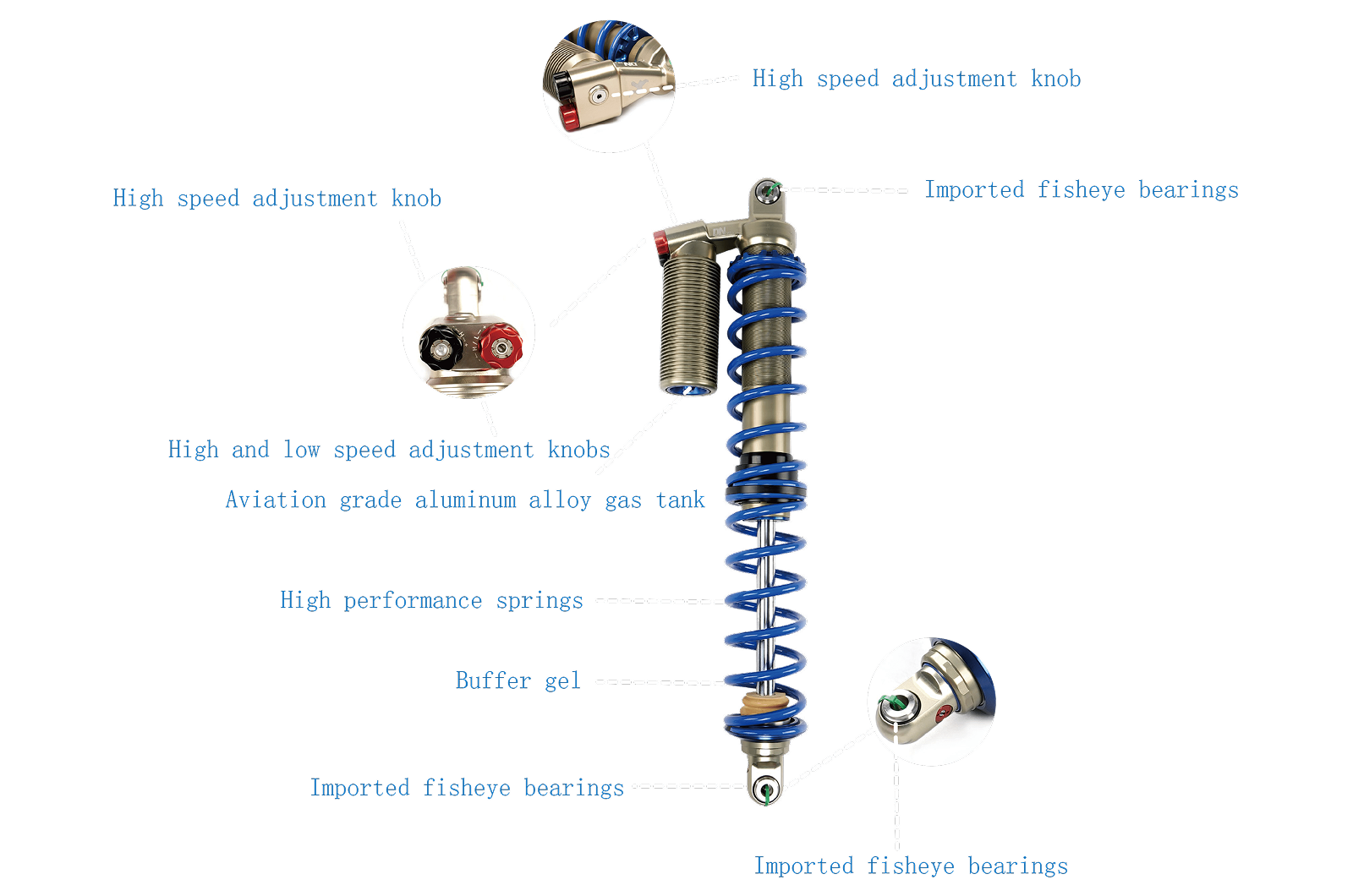 High speed adjustment knob

High speed adjustment knob

Imported fisheye bearings

High and low speed adjustment knobs

Aviation grade aluminum alloy gas tank

High performance springs

Buffer gel

Imported fisheye bearings

Imported fisheye bearings