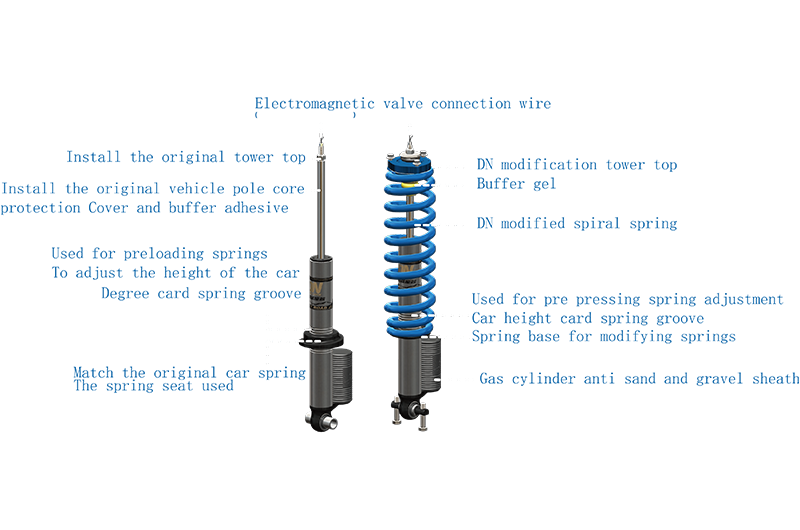 Electromagnetic valve connection wire

Install the original tower top

Install the original vehicle pole core protection Cover and buffer adhesive

Used for preloading springs
To adjust the height of the car
Degree card spring groove

Match the original car spring
The spring seat used

DN modification tower top

Buffer gel

DN modified spiral spring

Used for pre pressing spring adjustment
Car height card spring groove
Spring base for modifying springs

Gas cylinder anti sand and gravel sheath