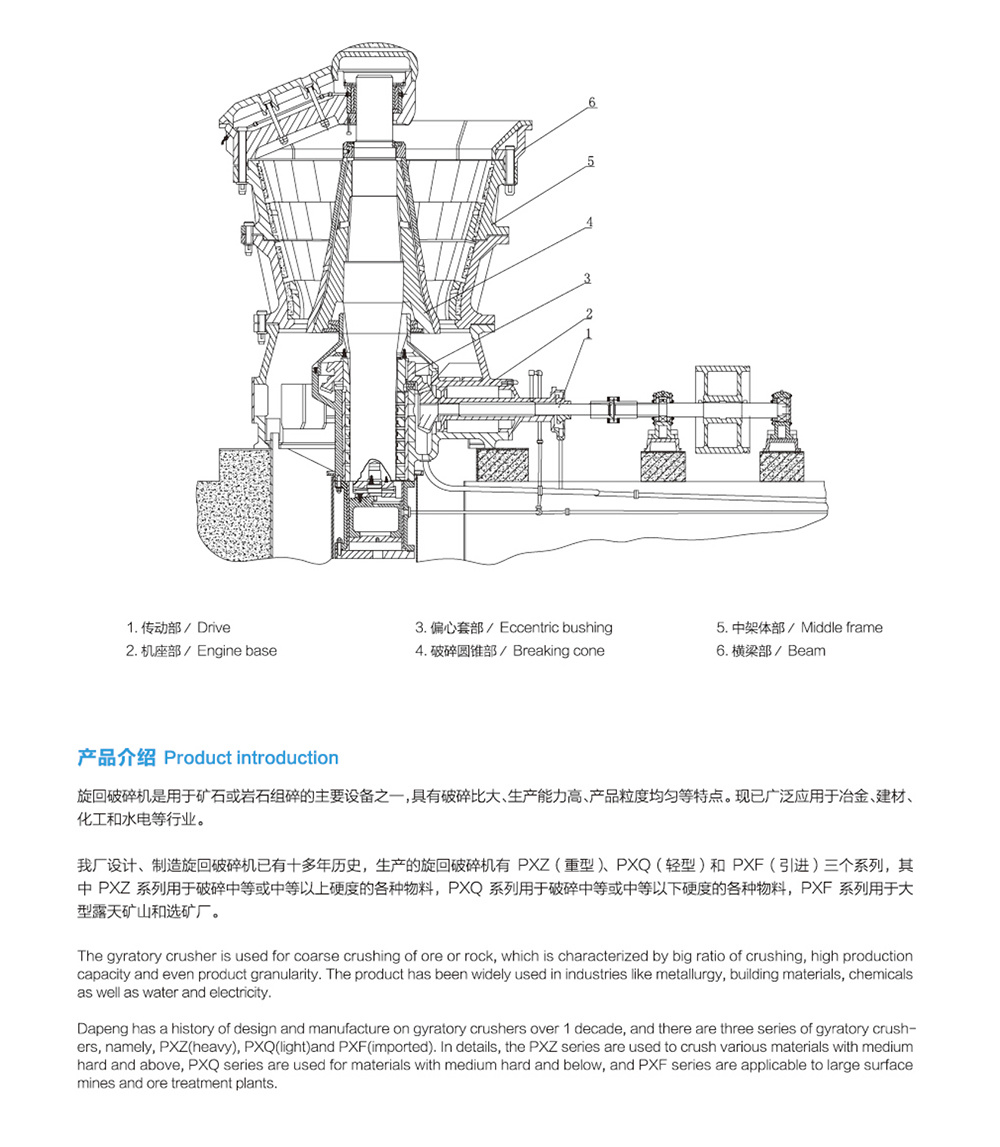 6

5

4

3

2

1

1. 传动部 / Drive
2. 机座部 / Engine base
3. 偏心套部 / Eccentric bushing
4. 破碎圆锥部 / Breaking cone
5. 中架体部 / Middle frame
6. 横梁部 / Beam

产品介绍 Product introduction

旋回破碎机是用于矿石或岩石组碎的主要设备之一，具有破碎比大、生产能力高、产品粒度均匀等特点。现已广泛应用于冶金、建材、化工和水电等行业。

我厂设计、制造旋回破碎机已有十多年历史，生产的旋回破碎机有 PXZ（重型）、PXQ（轻型）和 PXF（引进）三个系列，其中 PXZ 系列用于破碎中等或中等以上硬度的各种物料，PXQ 系列用于破碎中等或中等以下硬度的各种物料，PXF 系列用于大型露天矿山和选矿厂。

The gyratory crusher is used for coarse crushing of ore or rock, which is characterized by big ratio of crushing, high production capacity and even product granularity. The product has been widely used in industries like metallurgy, building materials, chemicals as well as water and electricity.

Dapeng has a history of design and manufacture on gyratory crushers over 1 decade, and there are three series of gyratory crushers, namely, PXZ(heavy), PXQ(light)and PXF(imported). In details, the PXZ series are used to crush various materials with medium hard and above, PXQ series are used for materials with medium hard and below, and PXF series are applicable to large surface mines and ore treatment plants.