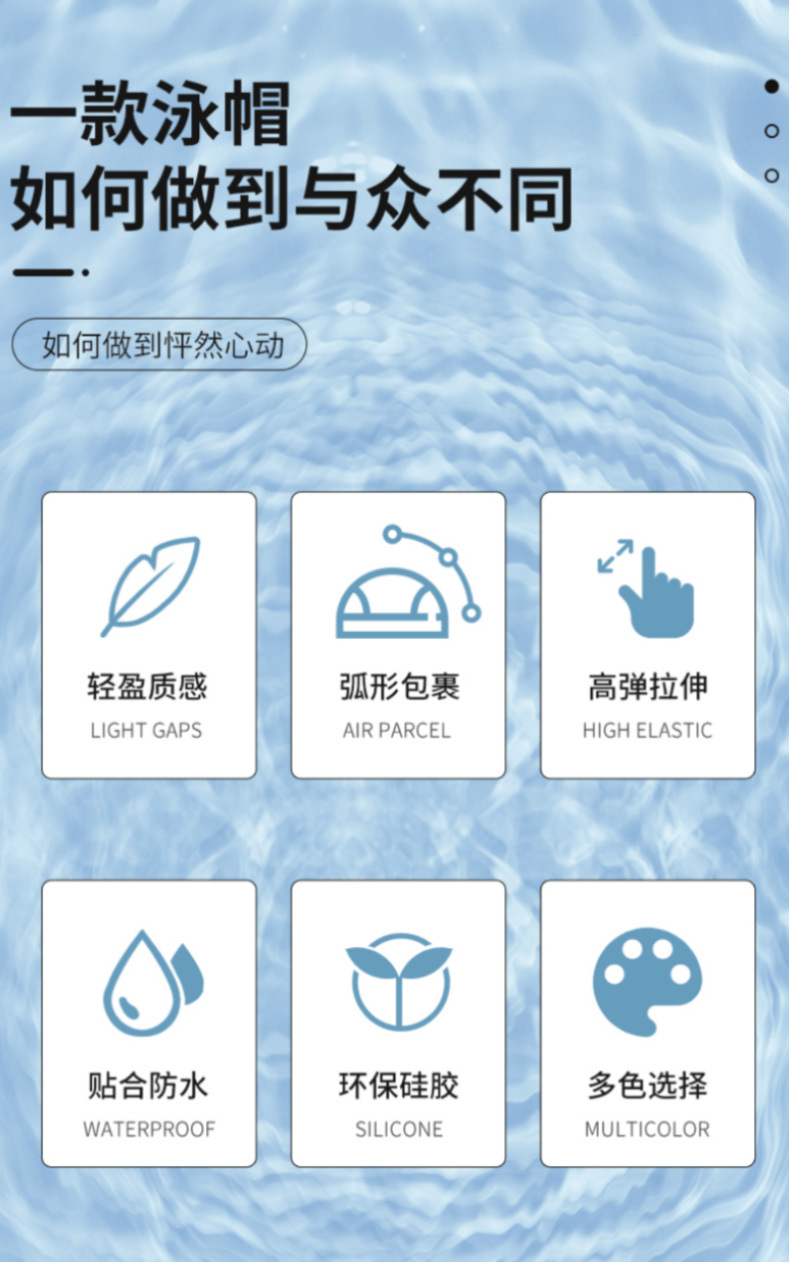 一款泳帽
如何做到与众不同

如何做到怦然心动

轻盈质感
LIGHT GAPS

弧形包裹
AIR PARCEL

高弹拉伸
HIGH ELASTIC

贴合防水
WATERPROOF

环保硅胶
SILICONE

多色选择
MULTICOLOR