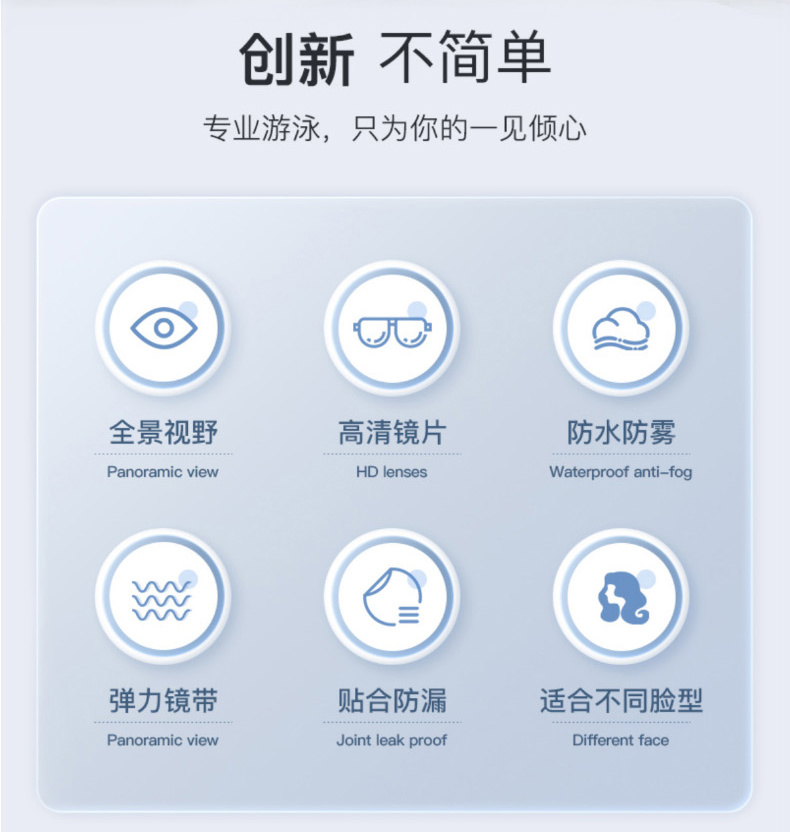 创新 不简单

专业游泳，只为你的一见倾心

全景视野
Panoramic view

高清镜片
HD lenses

防水防雾
Waterproof anti-fog

弹力镜带
Panoramic view

贴合防漏
Joint leak proof

适合不同脸型
Different face