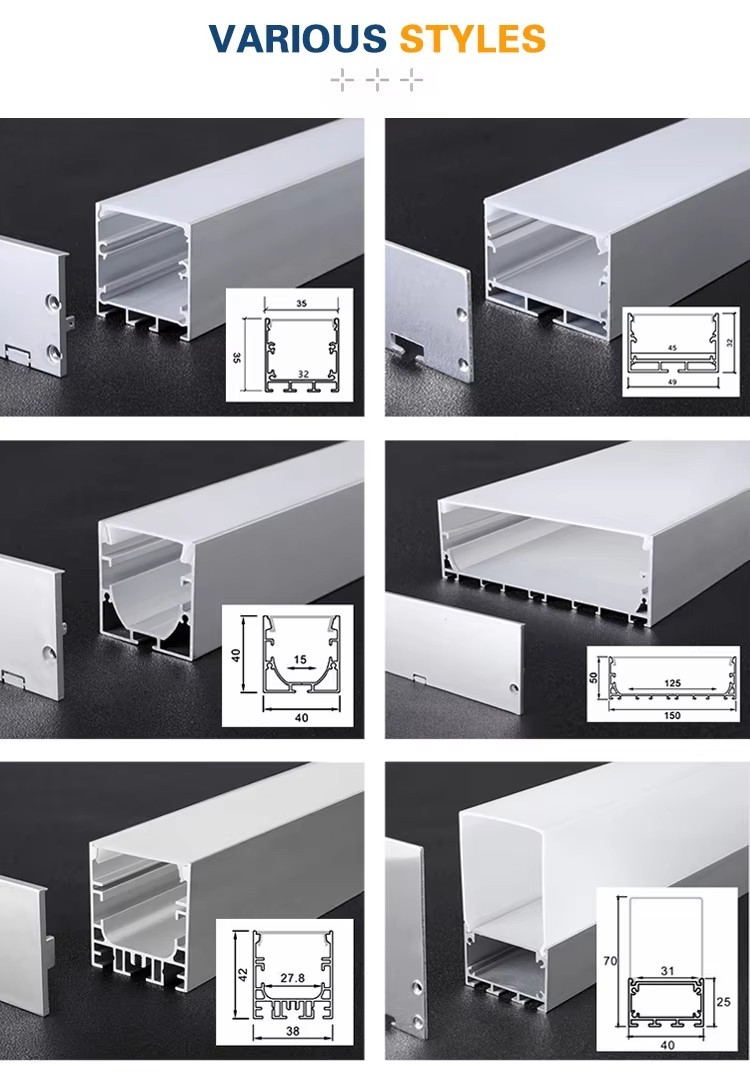 VARIOUS STYLES

35
35
32

45
32
49

40
15
40

50
125
150

42
27.8
38

70
31
25
40