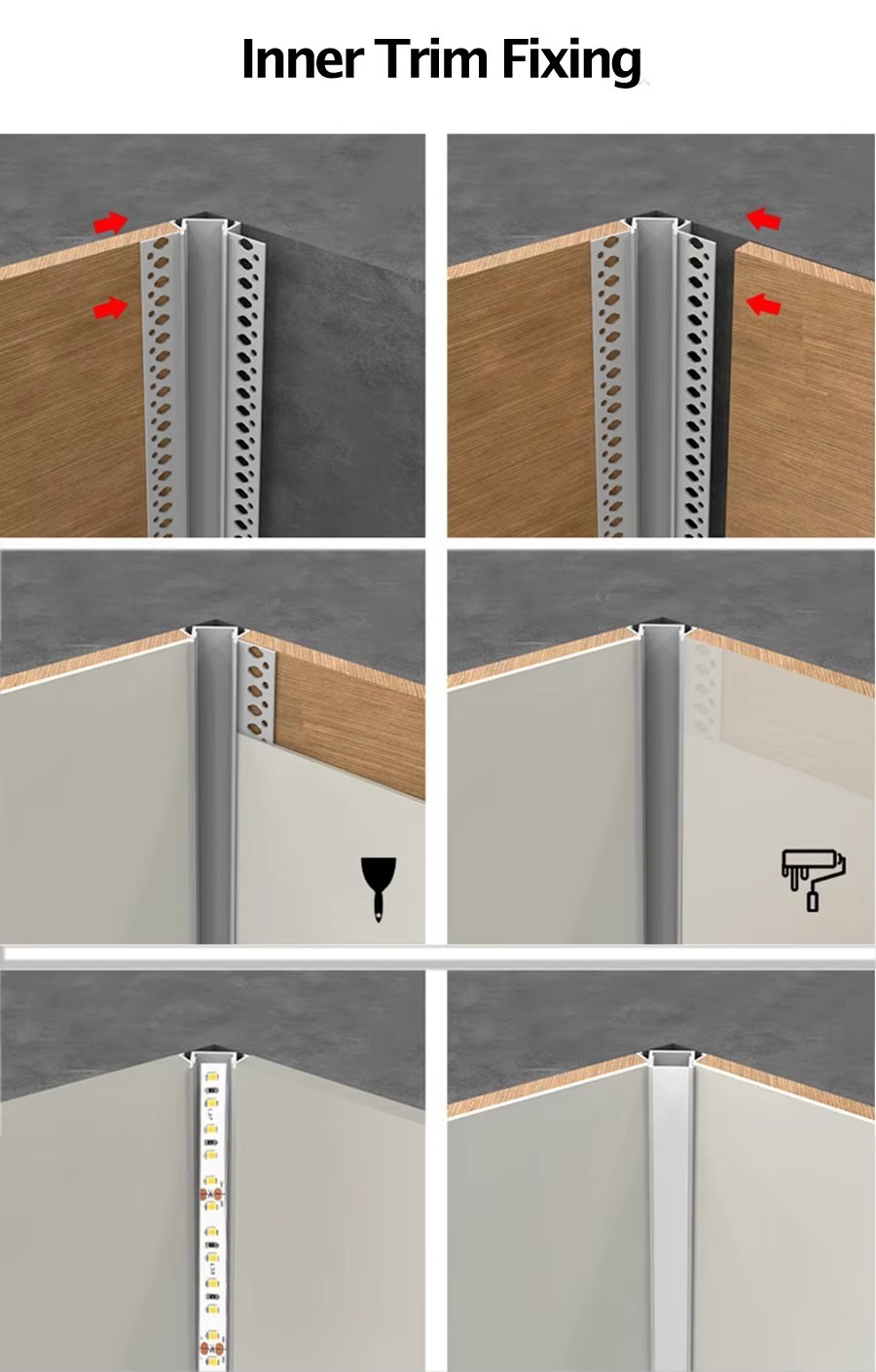 Inner Trim Fixing