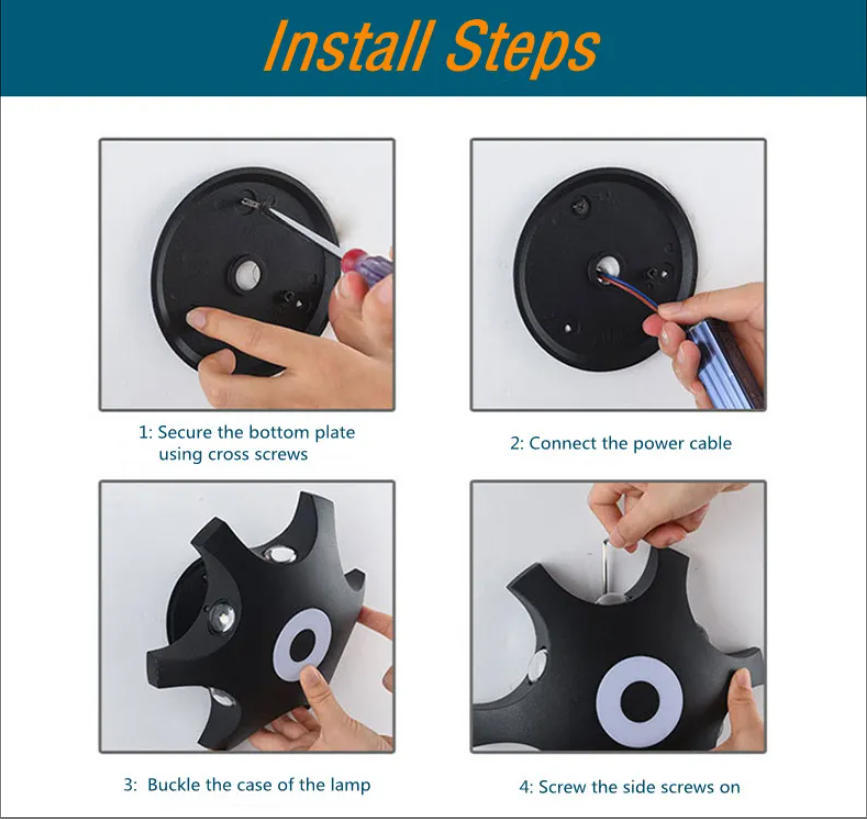 Install Steps

1: Secure the bottom plate using cross screws

2: Connect the power cable

3: Buckle the case of the lamp

4: Screw the side screws on