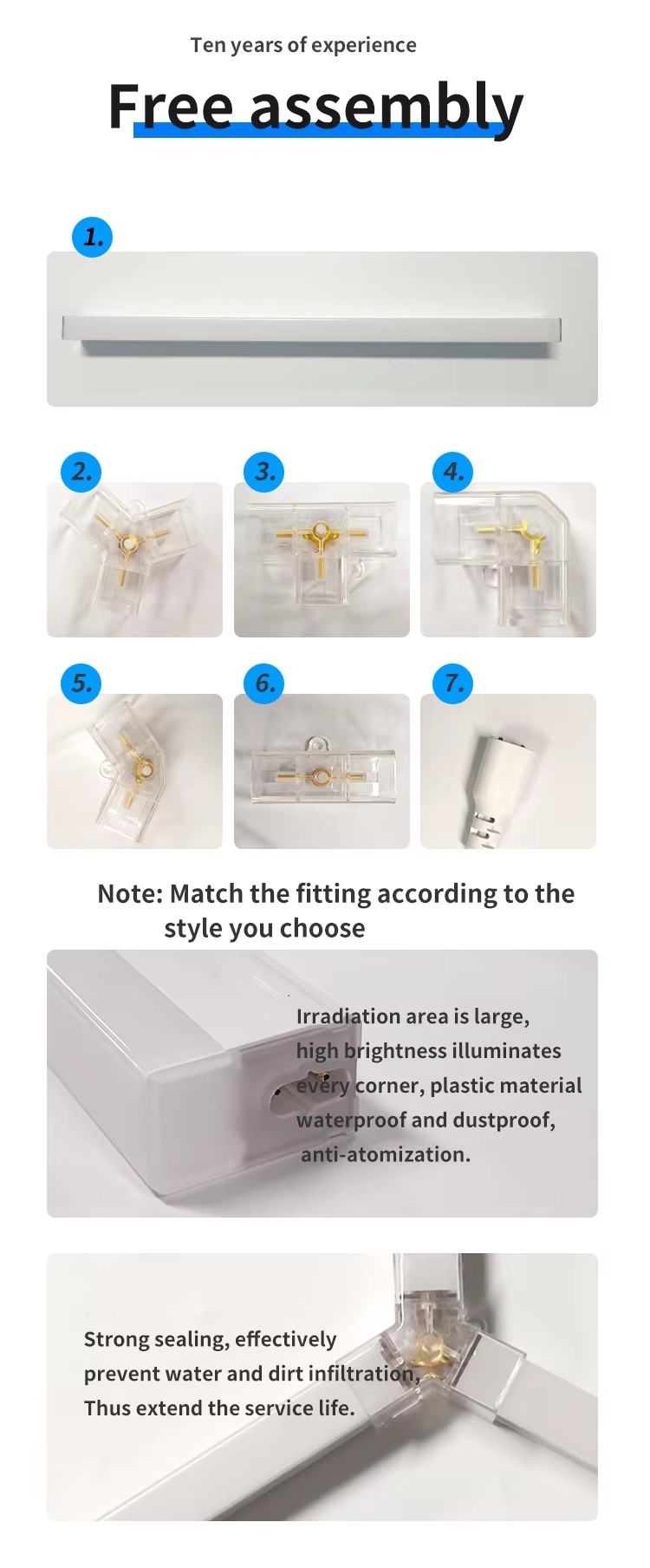 Ten years of experience

Free assembly

1.

2.

3.

4.

5.

6.

7.

Note: Match the fitting according to the style you choose

Irradiation area is large, high brightness illuminates every corner, plastic material waterproof and dustproof, anti-atomization.

Strong sealing, effectively prevent water and dirt infiltration, Thus extend the service life.