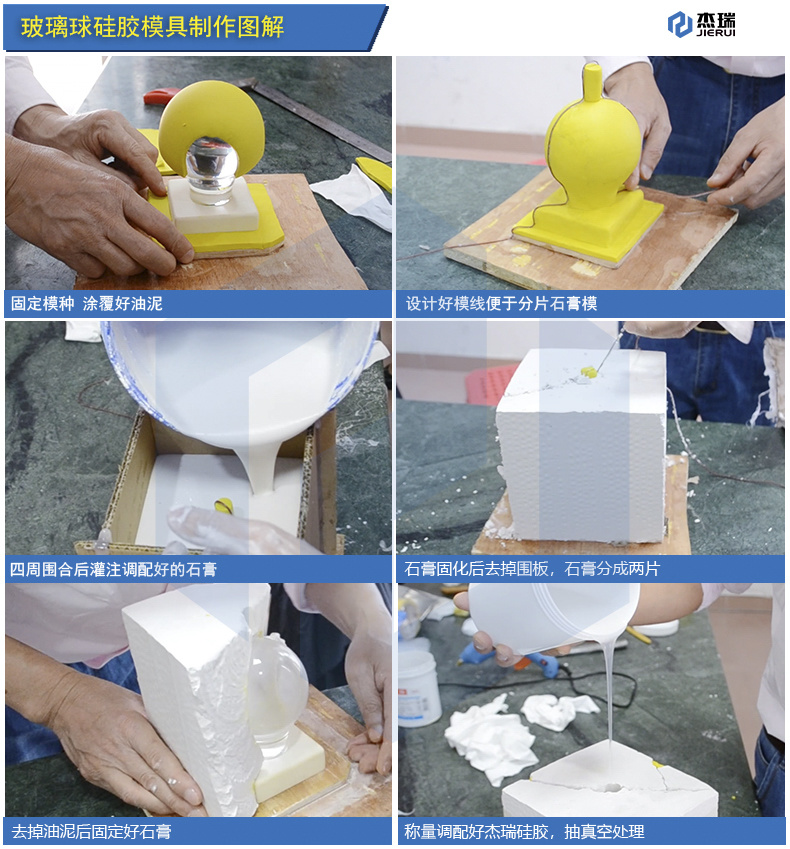 玻璃球硅胶模具制作图解

杰瑞
JIERUI

固定模种 涂覆好油泥

设计好模线便于分片石膏模

四周围合后灌注调配好的石膏

石膏固化后去掉围板，石膏分成两片

去掉油泥后固定好石膏

称量调配好杰瑞硅胶，抽真空处理