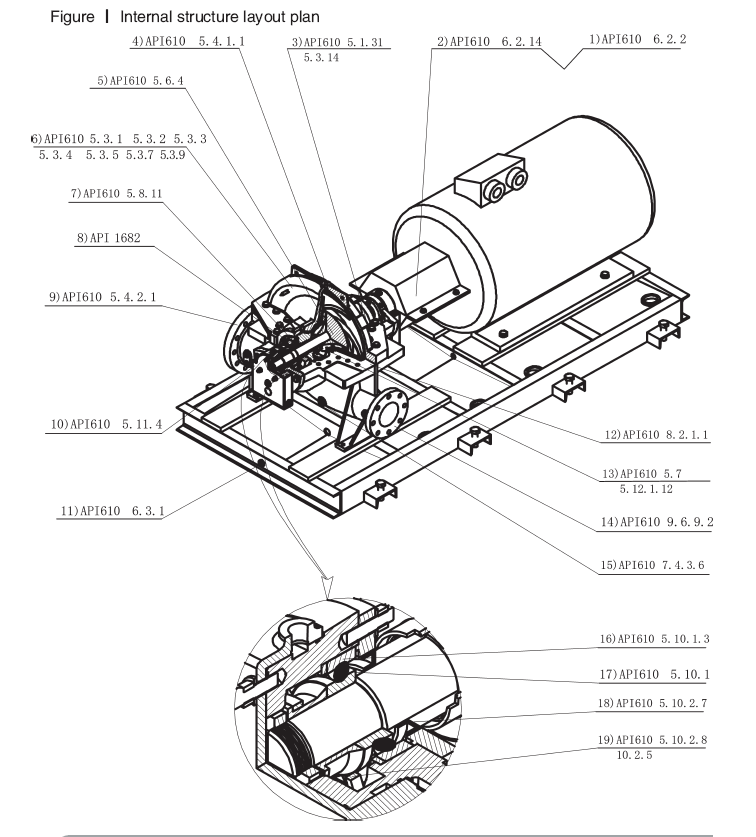 Figure | Internal structure layout plan

4)API610 5.4.1.1

3)API610 5.1.31
5.3.14

2)API610 6.2.14

1)API610 6.2.2

5)API610 5.6.4

6)API610 5.3.1 5.3.2 5.3.3
5.3.4 5.3.5 5.3.7 5.3.9

7)API610 5.8.11

8)API 1682

9)API610 5.4.2.1

10)API610 5.11.4

11)API610 6.3.1

12)API610 8.2.1.1

13)API610 5.7
5.12.1.12

14)API610 9.6.9.2

15)API610 7.4.3.6

16)API610 5.10.1.3

17)API610 5.10.1

18)API610 5.10.2.7

19)API610 5.10.2.8
10.2.5