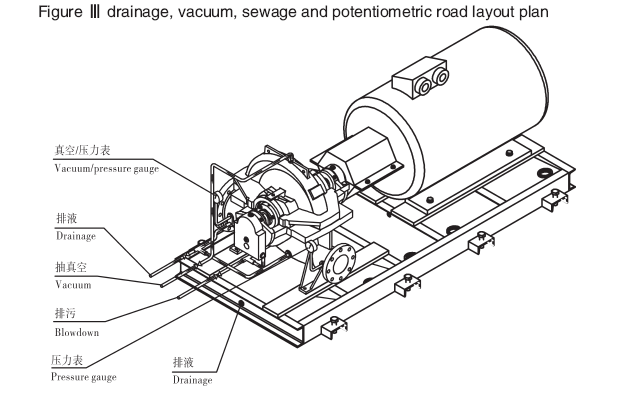 Figure Ⅲ drainage, vacuum, sewage and potentiometric road layout plan

真空/压力表
Vacuum/pressure gauge

排液
Drainage

抽真空
Vacuum

排污
Blowdown

压力表
Pressure gauge

排液
Drainage