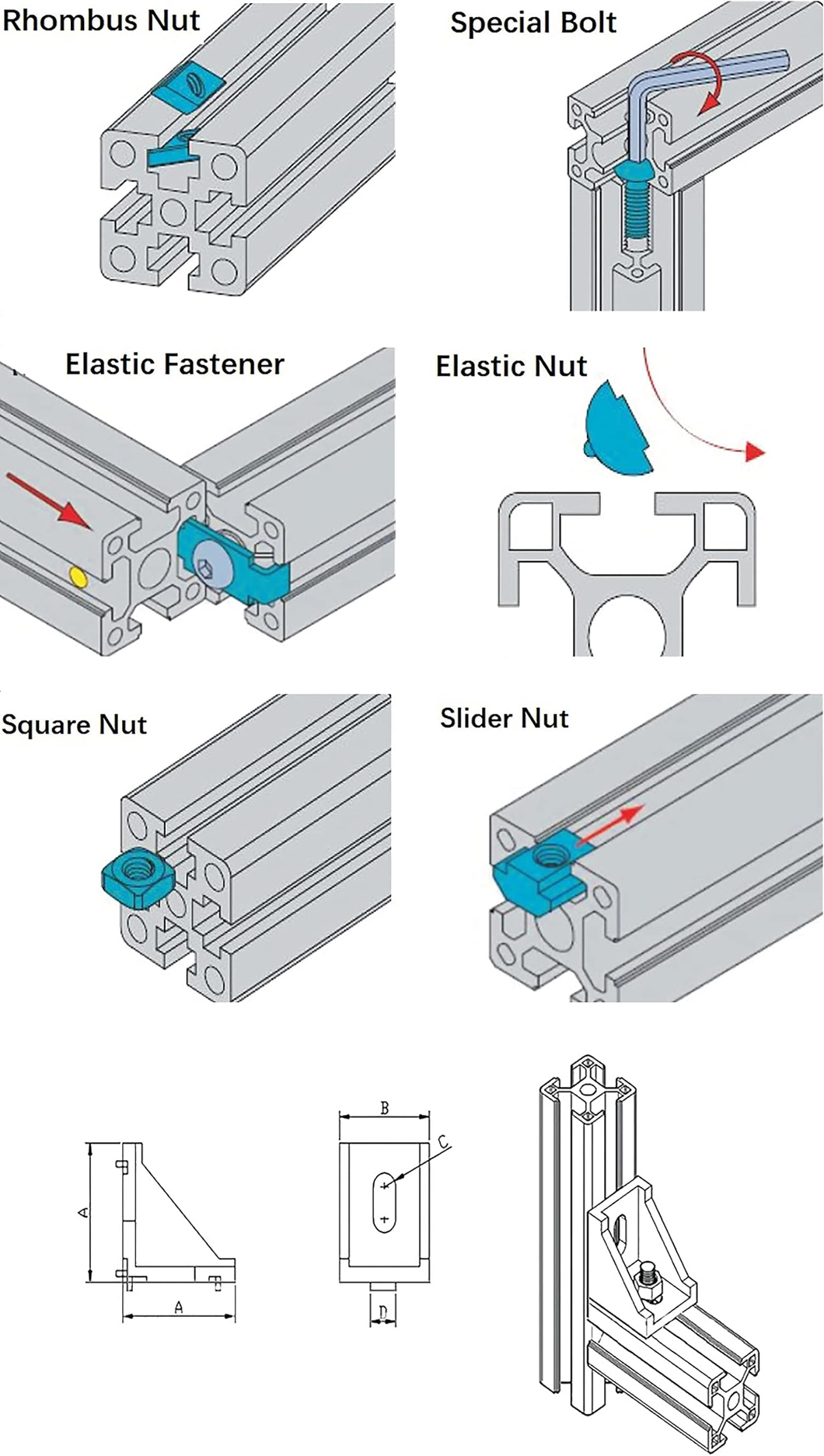 Rhombus Nut

Special Bolt

Elastic Fastener

Elastic Nut

Square Nut

Slider Nut

A

A

B

C

D