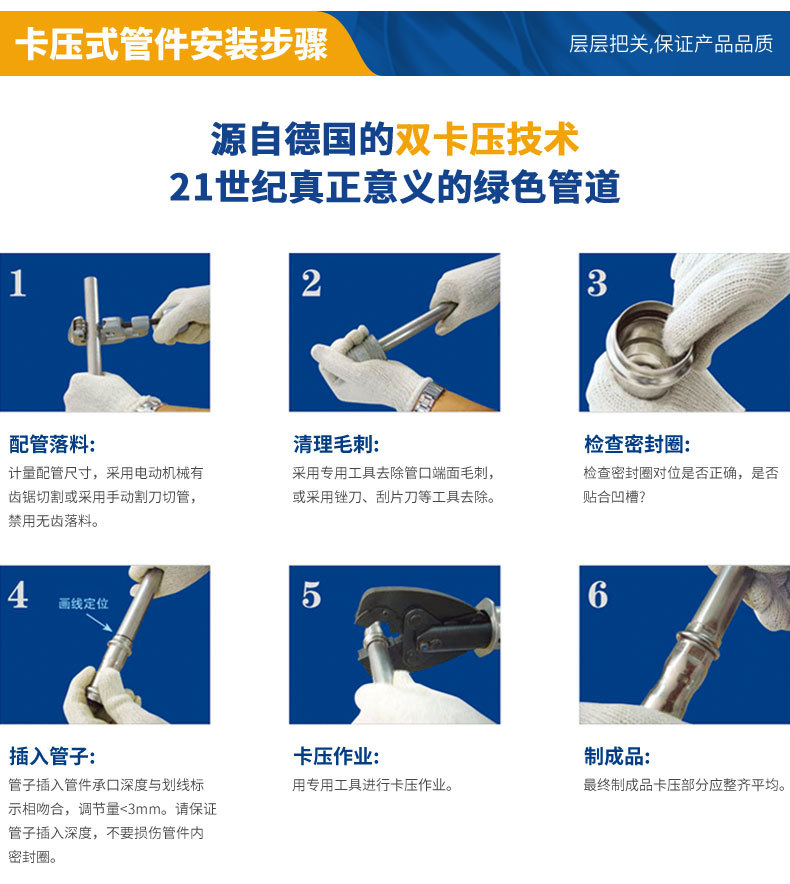 卡压式管件安装步骤

层层把关,保证产品品质

源自德国的双卡压技术
21世纪真正意义的绿色管道

1

配管落料:
计量配管尺寸，采用电动机械有齿锯切割或采用手动割刀切管，禁用无齿落料。

2

清理毛刺:
采用专用工具去除管口端面毛刺，或采用锉刀、刮片刀等工具去除。

3

检查密封圈:
检查密封圈对位是否正确，是否贴合凹槽?

4

画线定位

插入管子:
管子插入管件承口深度与划线标示相吻合，调节量<3mm。请保证管子插入深度，不要损伤管件内密封圈。

5

卡压作业:
用专用工具进行卡压作业。

6

制成品:
最终制成品卡压部分应整齐平均。