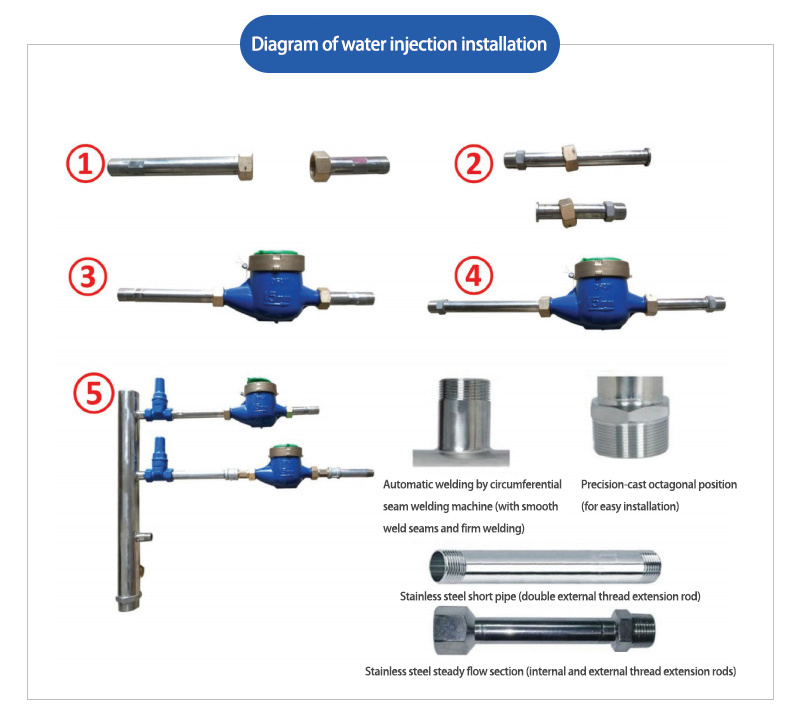 Diagram of water injection installation

①

②

③

④

⑤

Automatic welding by circumferential seam welding machine (with smooth weld seams and firm welding)

Precision-cast octagonal position (for easy installation)

Stainless steel short pipe (double external thread extension rod)

Stainless steel steady flow section (internal and external thread extension rods)