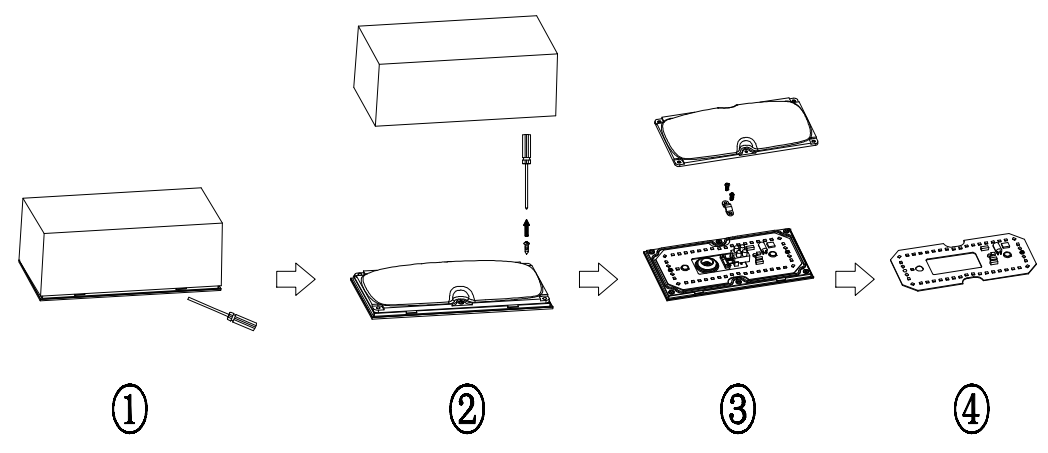 ① ② ③ ④