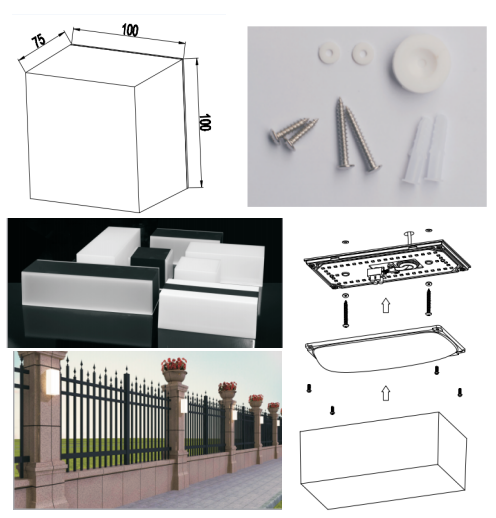 75

100

100