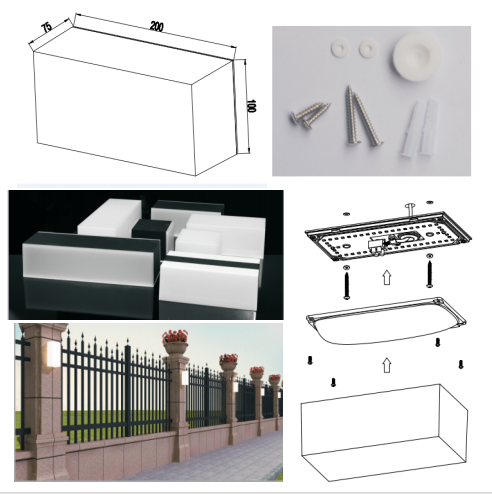 75
200
100