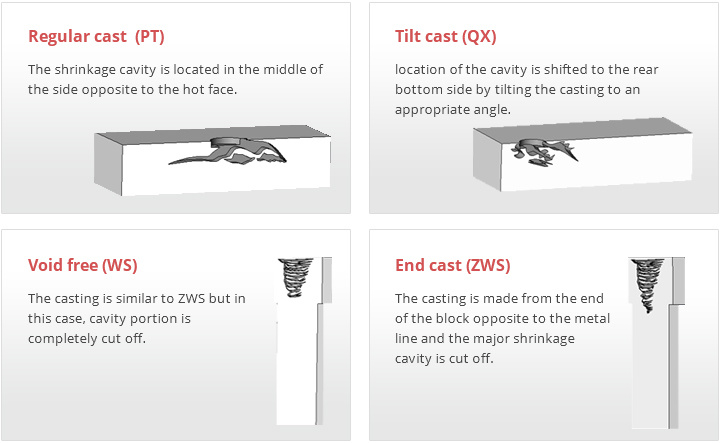 Regular cast  (PT)

The shrinkage cavity is located in the middle of the side opposite to the hot face.

Tilt cast (QX)

location of the cavity is shifted to the rear bottom side by tilting the casting to an appropriate angle.

Void free (WS)

The casting is similar to ZWS but in this case, cavity portion is completely cut off.

End cast (ZWS)

The casting is made from the end of the block opposite to the metal line and the major shrinkage cavity is cut off.