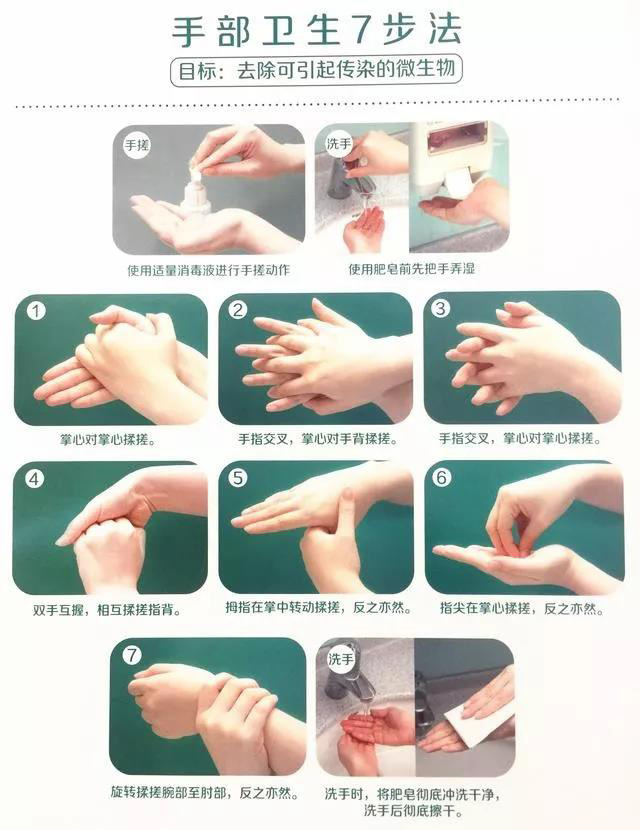 手部卫生7步法

目标：去除可引起传染的微生物

手搓

使用适量消毒液进行手搓动作

洗手

使用肥皂前先把手弄湿

1

掌心对掌心揉搓。

2

手指交叉，掌心对手背揉搓。

3

手指交叉，掌心对掌心揉搓。

4

双手互握，相互揉搓指背。

5

拇指在掌中转动揉搓，反之亦然。

6

指尖在掌心揉搓，反之亦然。

7

旋转揉搓腕部至肘部，反之亦然。

洗手

洗手时，将肥皂彻底冲洗干净，洗手后彻底擦干。