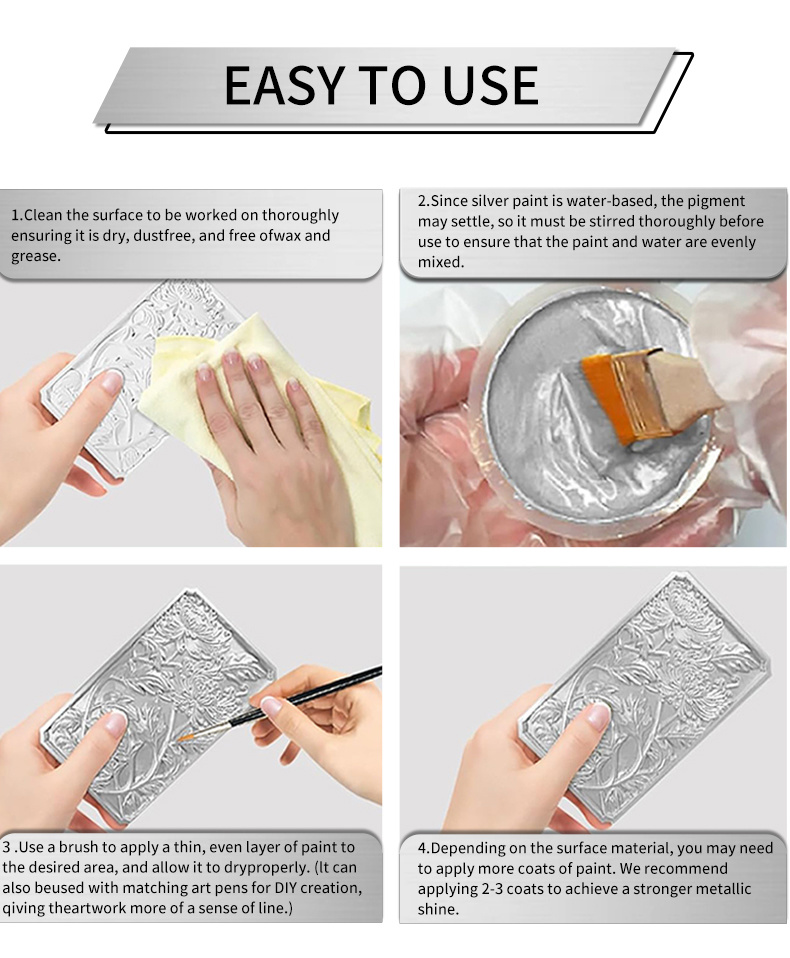 EASY TO USE

1.Clean the surface to be worked on thoroughly ensuring it is dry, dustfree, and free ofwax and grease.

2.Since silver paint is water-based, the pigment may settle, so it must be stirred thoroughly before use to ensure that the paint and water are evenly mixed.

3 .Use a brush to apply a thin, even layer of paint to the desired area, and allow it to dryproperly. (It can also beused with matching art pens for DIY creation, qiving theartwork more of a sense of line.)

4.Depending on the surface material, you may need to apply more coats of paint. We recommend applying 2-3 coats to achieve a stronger metallic shine.