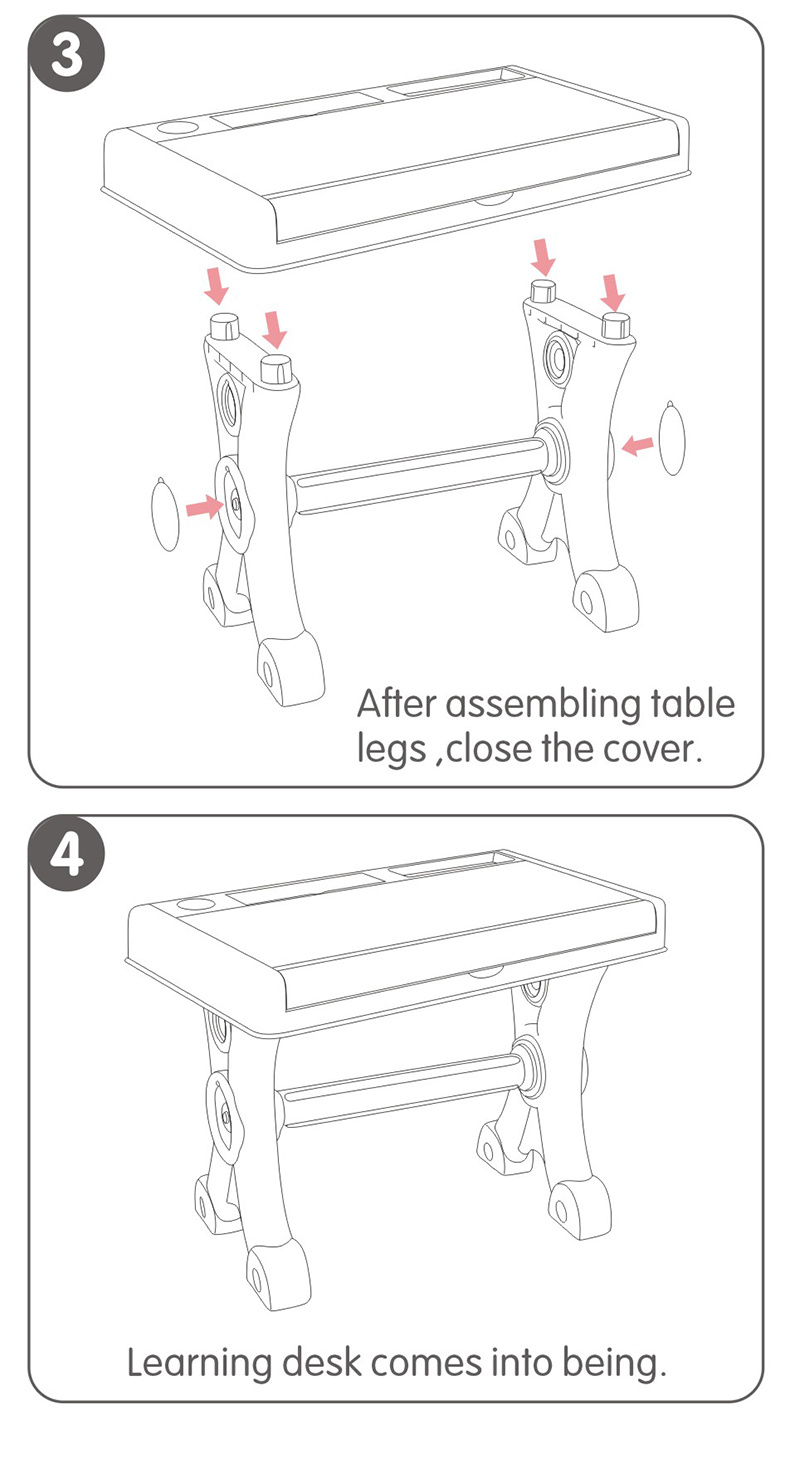 3

After assembling table legs ,close the cover.

4

Learning desk comes into being.