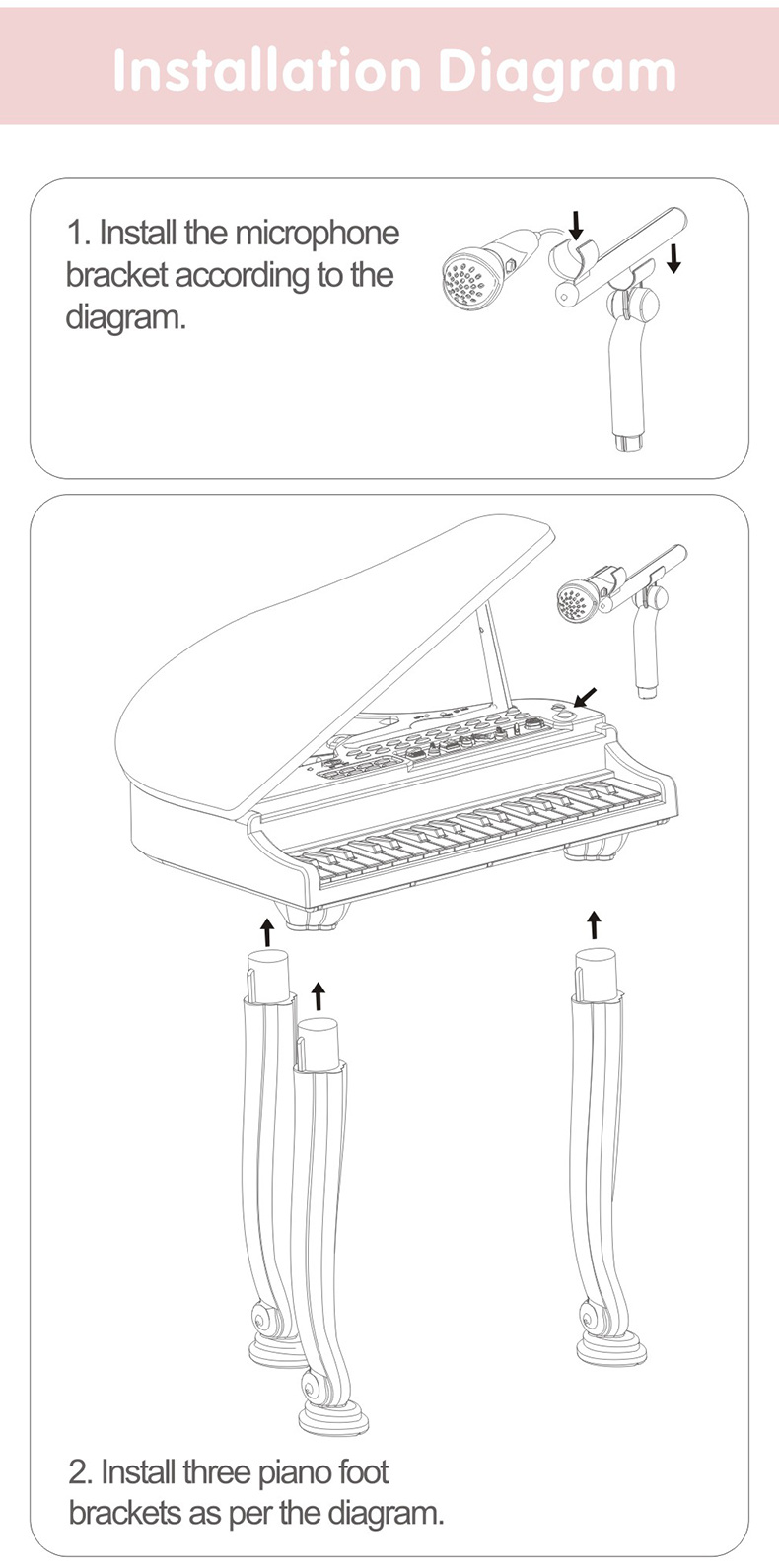 Installation Diagram

1. Install the microphone bracket according to the diagram.

2. Install three piano foot brackets as per the diagram.