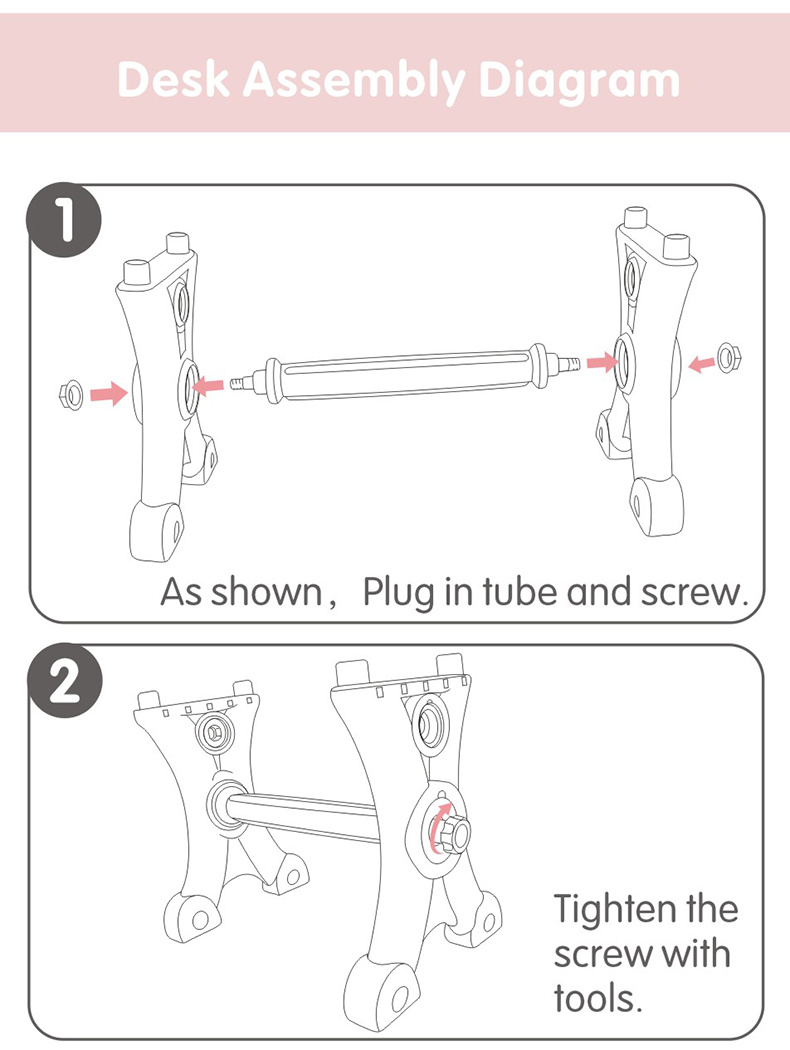 Desk Assembly Diagram

1

As shown， Plug in tube and screw.

2

Tighten the screw with tools.