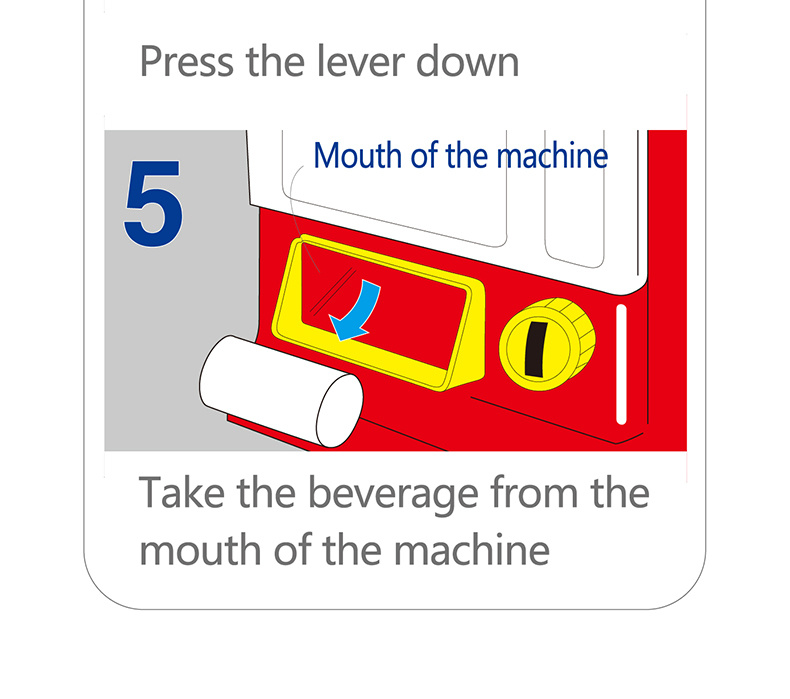 Press the lever down

5

Mouth of the machine

Take the beverage from the mouth of the machine