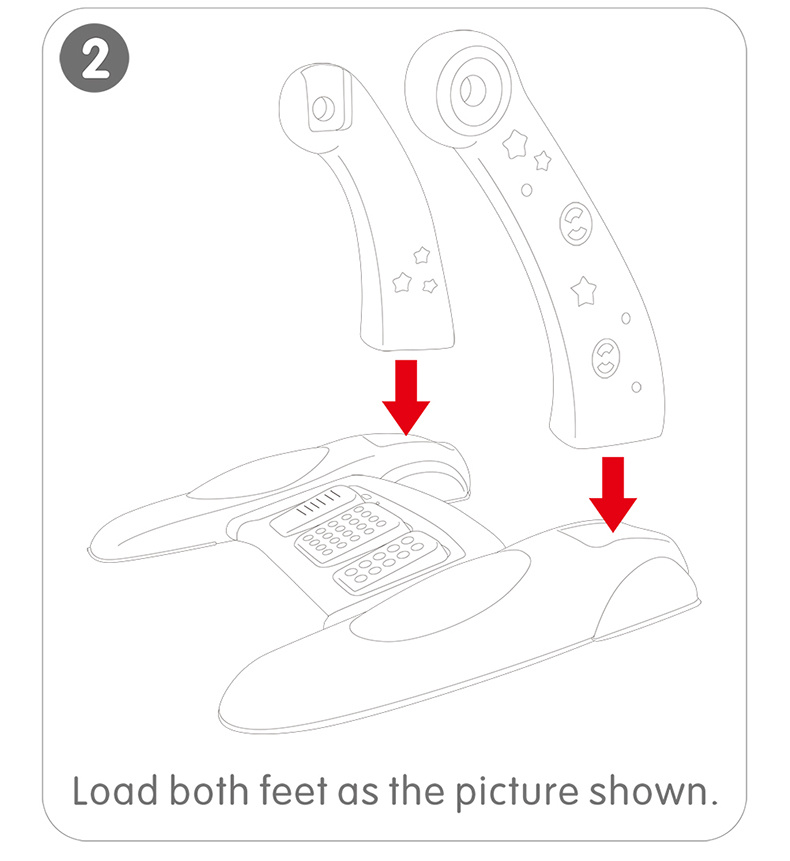 2

Load both feet as the picture shown.