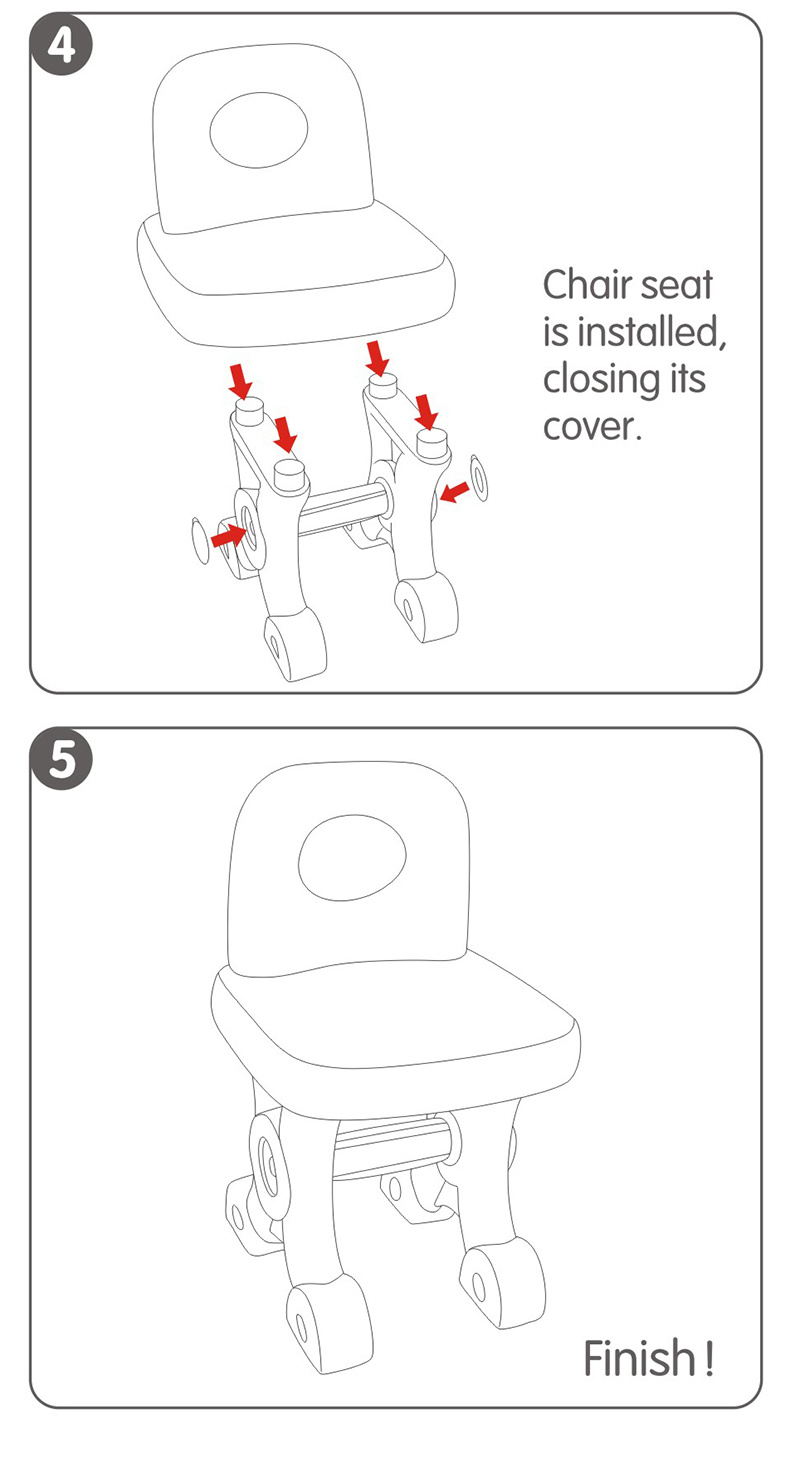 4

Chair seat is installed, closing its cover.

5

Finish !