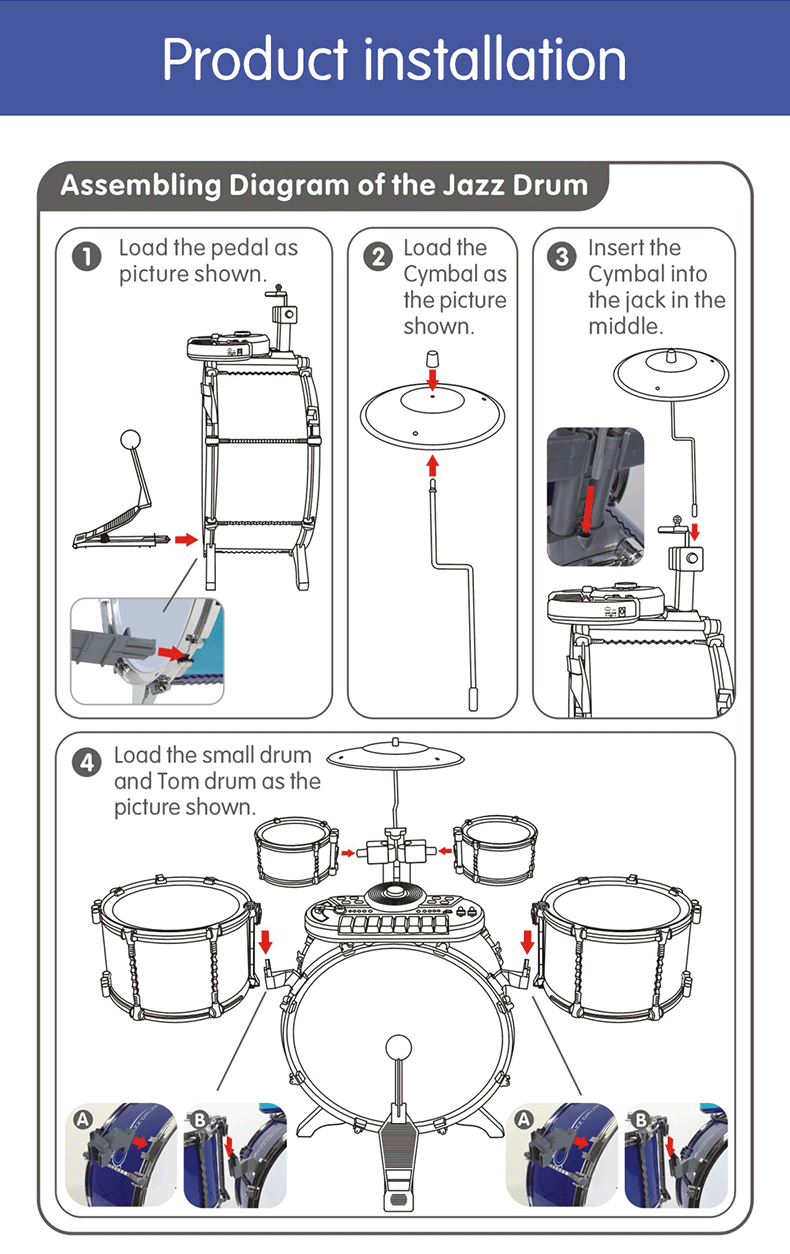 Product installation

Assembling Diagram of the Jazz Drum

1 Load the pedal as picture shown.

2 Load the Cymbal as the picture shown.

3 Insert the Cymbal into the jack in the middle.

4 Load the small drum and Tom drum as the picture shown.

A

B

A

B